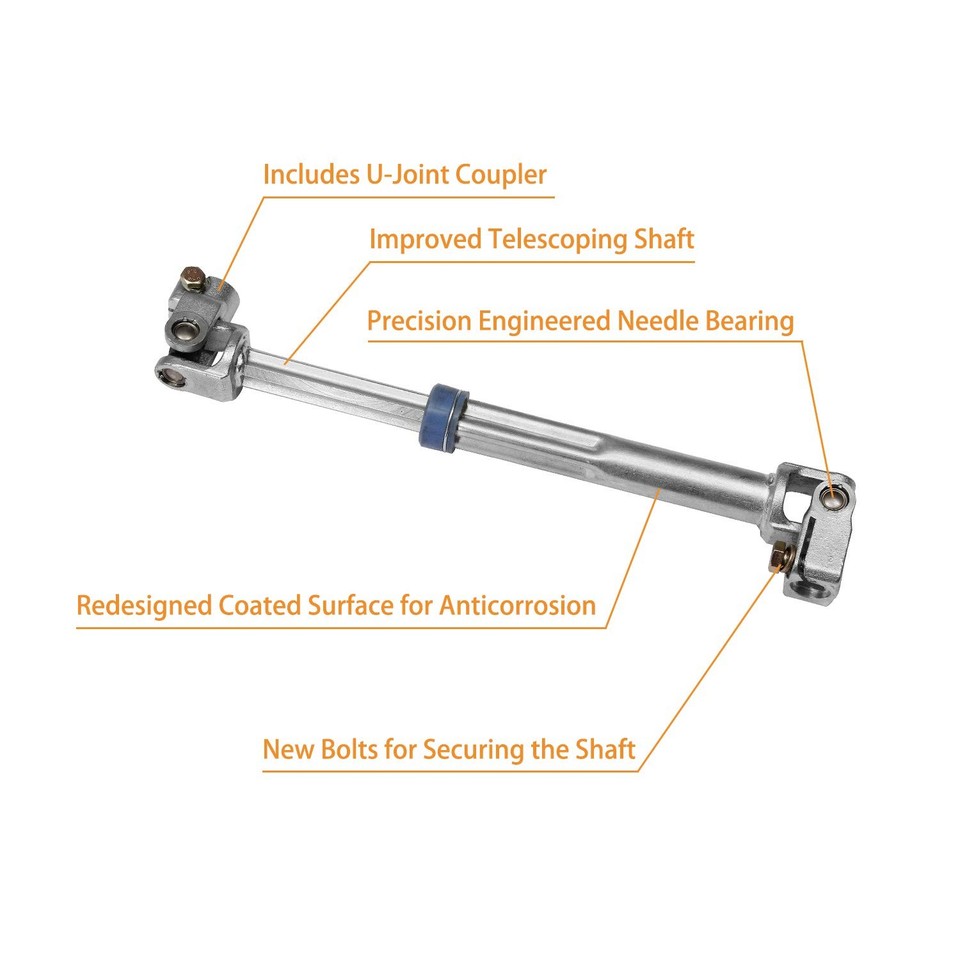 Includes U-Joint Coupler

Improved Telescoping Shaft

Precision Engineered Needle Bearing

Redesigned Coated Surface for Anticorrosion

New Bolts for Securing the Shaft