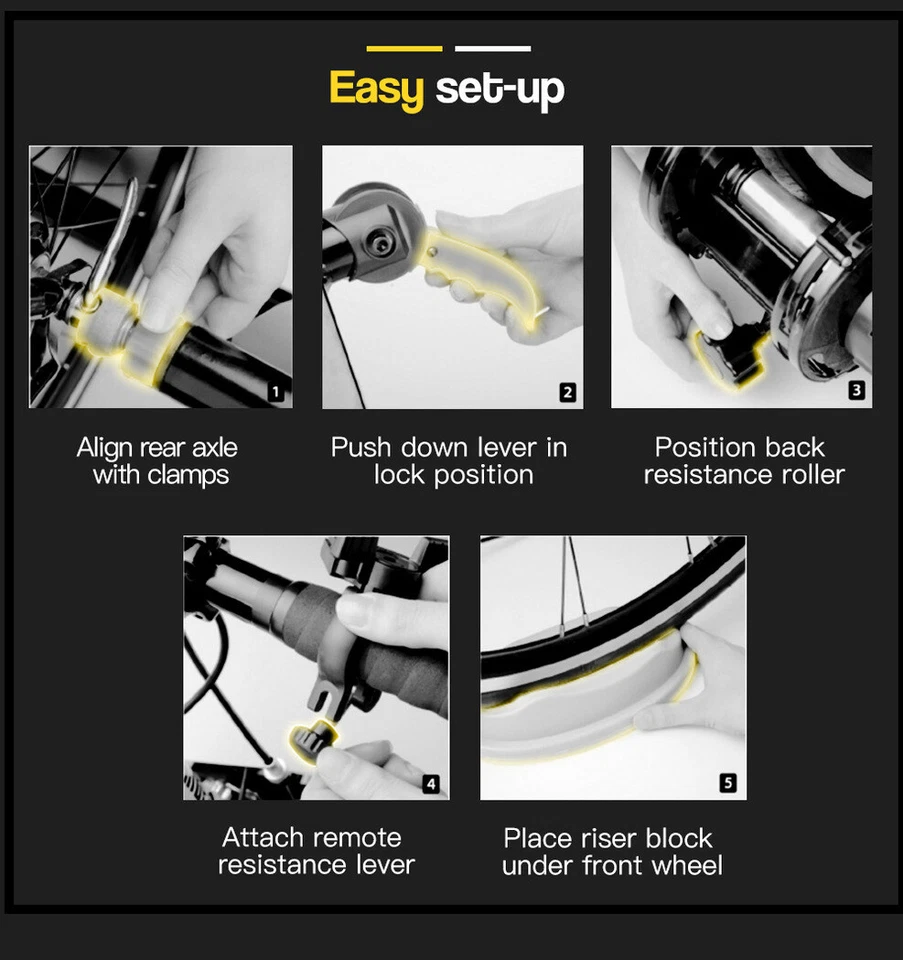 Easy set-up

1

Align rear axle with clamps

2

Push down lever in lock position

3

Position back resistance roller

4

Attach remote resistance lever

5

Place riser block under front wheel