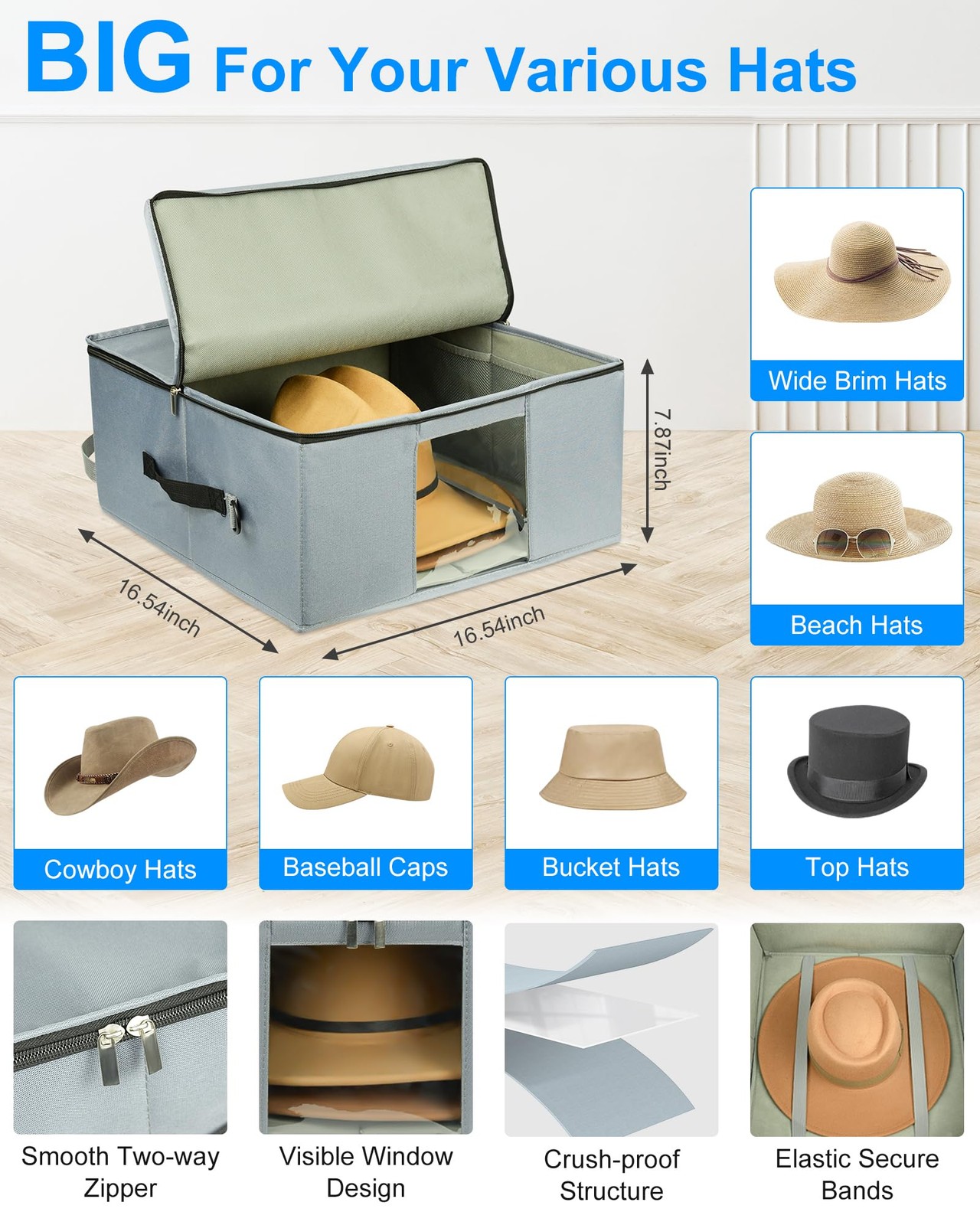 BIG For Your Various Hats

7.87inch

16.54inch

16.54inch

Wide Brim Hats

Beach Hats

Cowboy Hats

Baseball Caps

Bucket Hats

Top Hats

Smooth Two-way Zipper

Visible Window Design

Crush-proof Structure

Elastic Secure Bands