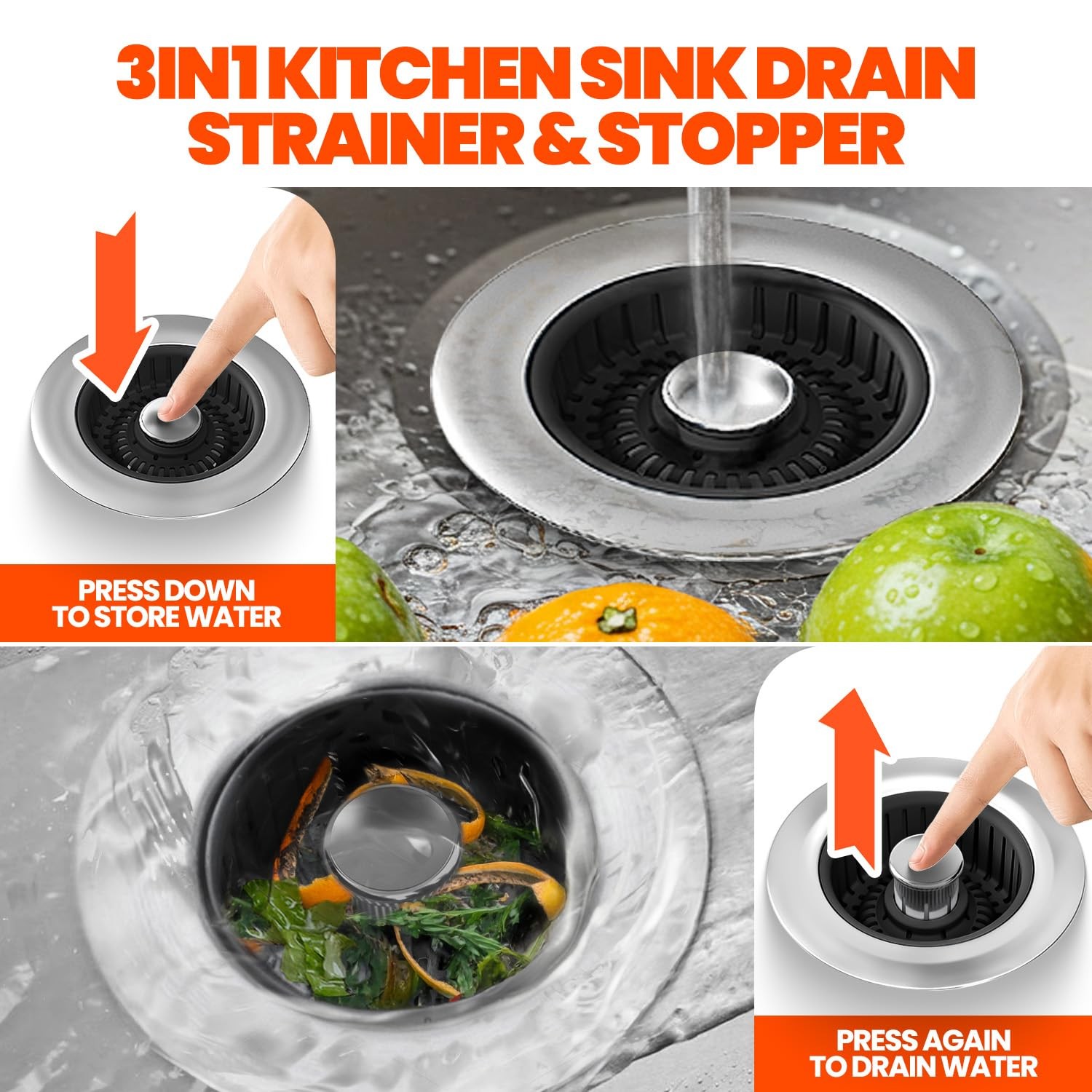 3IN1 KITCHEN SINK DRAIN STRAINER & STOPPER

PRESS DOWN TO STORE WATER

PRESS AGAIN TO DRAIN WATER