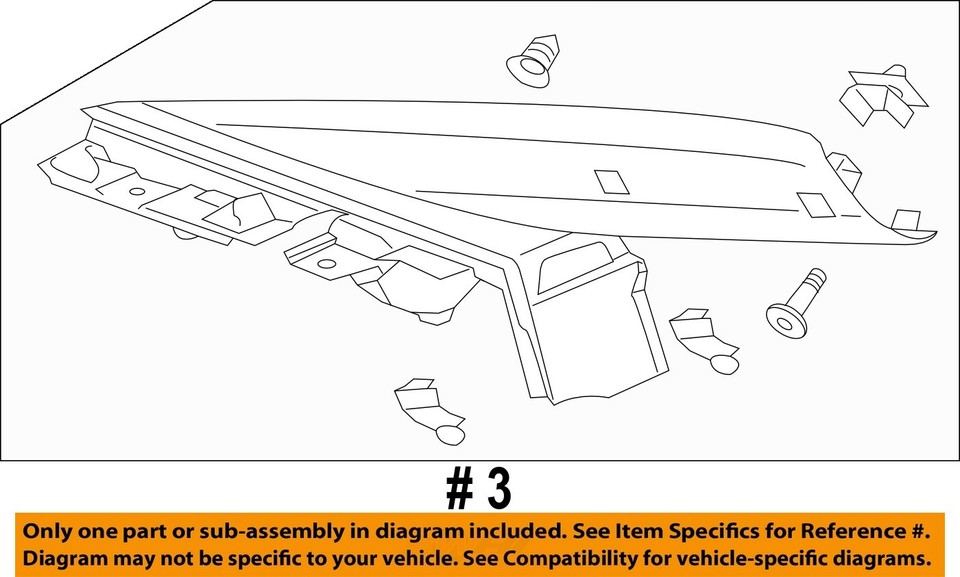 # 3

Only one part or sub-assembly in diagram included. See Item Specifics for Reference #.
Diagram may not be specific to your vehicle. See Compatibility for vehicle-specific diagrams.