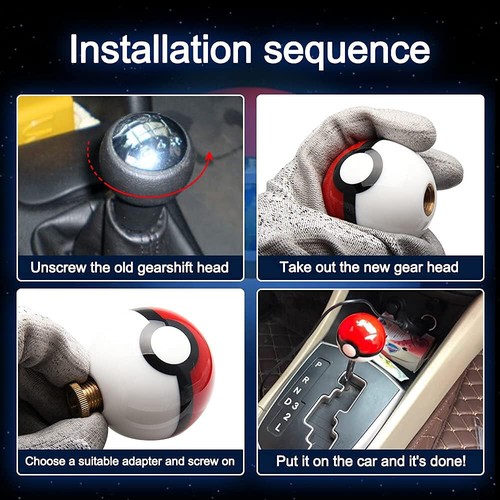 Installation sequence

Unscrew the old gearshift head

Take out the new gear head

Choose a suitable adapter and screw on

P
R
N
D
3
2
L

Put it on the car and it's done!