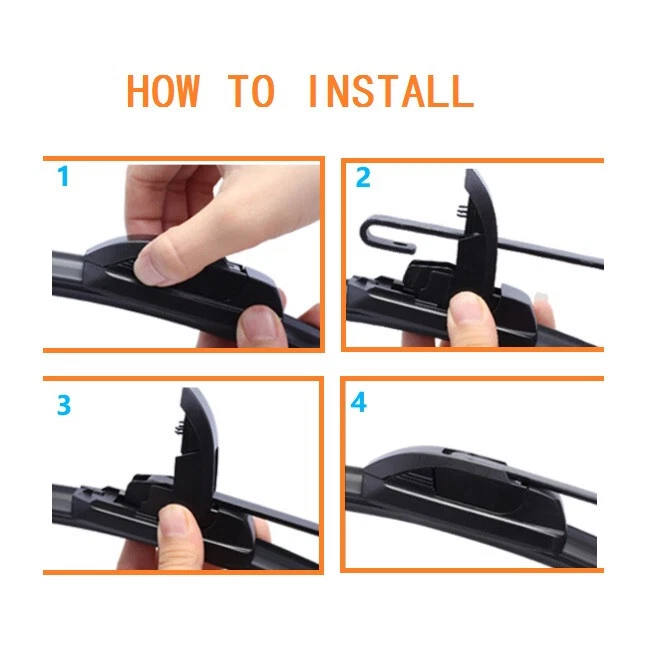 HOW TO INSTALL

1

2

3

4