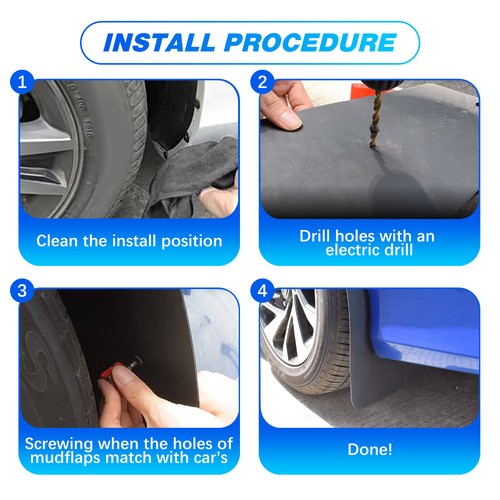 INSTALL PROCEDURE

1

Clean the install position

2

Drill holes with an electric drill

3

Screwing when the holes of mudflaps match with car's

4

Done!