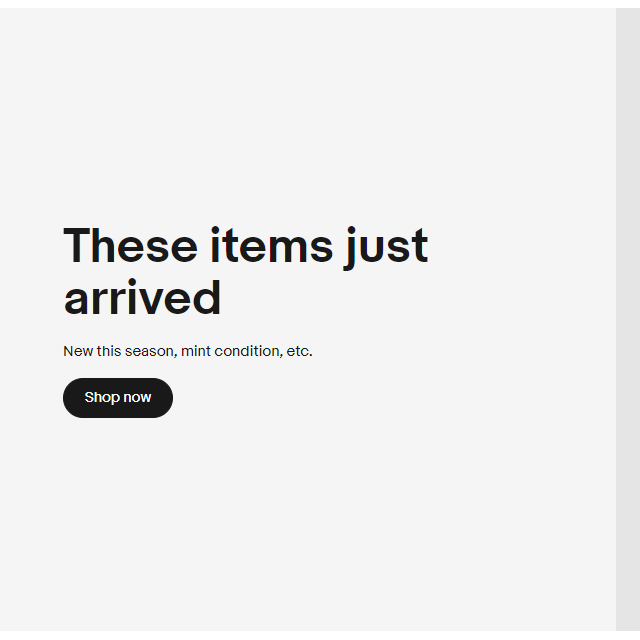 These items just arrived

New this season, mint condition, etc.

Shop now