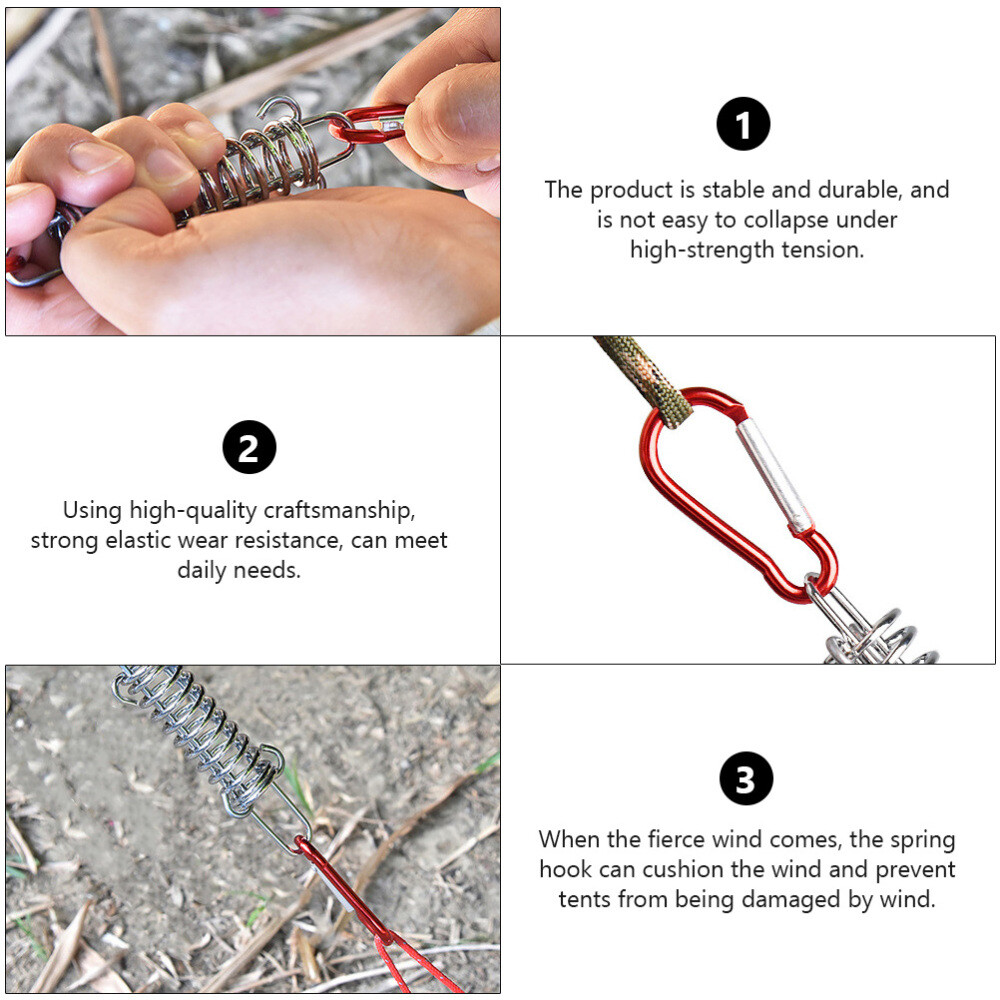 1

The product is stable and durable, and is not easy to collapse under high-strength tension.

2

Using high-quality craftsmanship, strong elastic wear resistance, can meet daily needs.

3

When the fierce wind comes, the spring hook can cushion the wind and prevent tents from being damaged by wind.