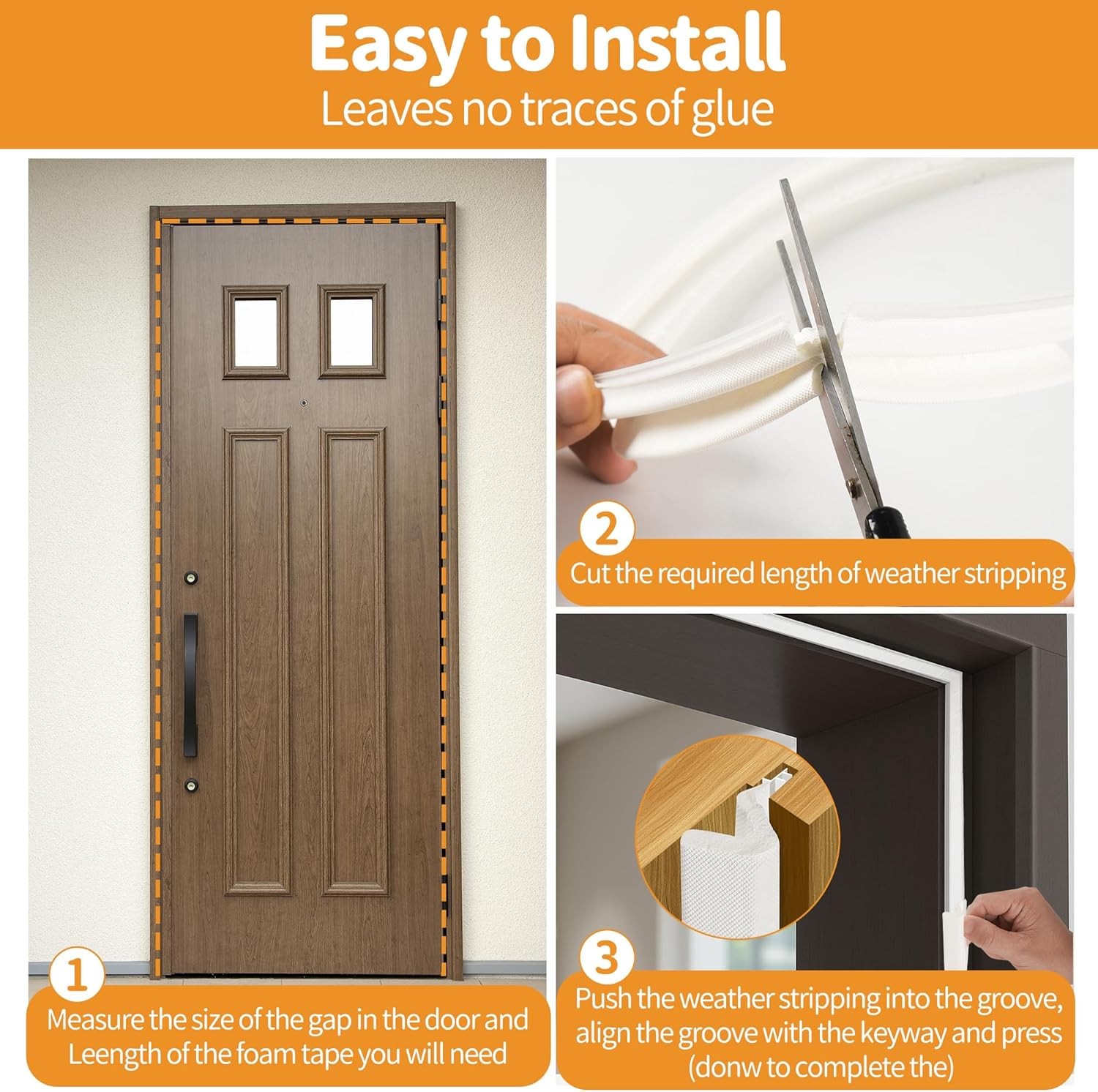 Easy to Install
Leaves no traces of glue

1
Measure the size of the gap in the door and Leength of the foam tape you will need

2
Cut the required length of weather stripping

3
Push the weather stripping into the groove, align the groove with the keyway and press (donw to complete the)