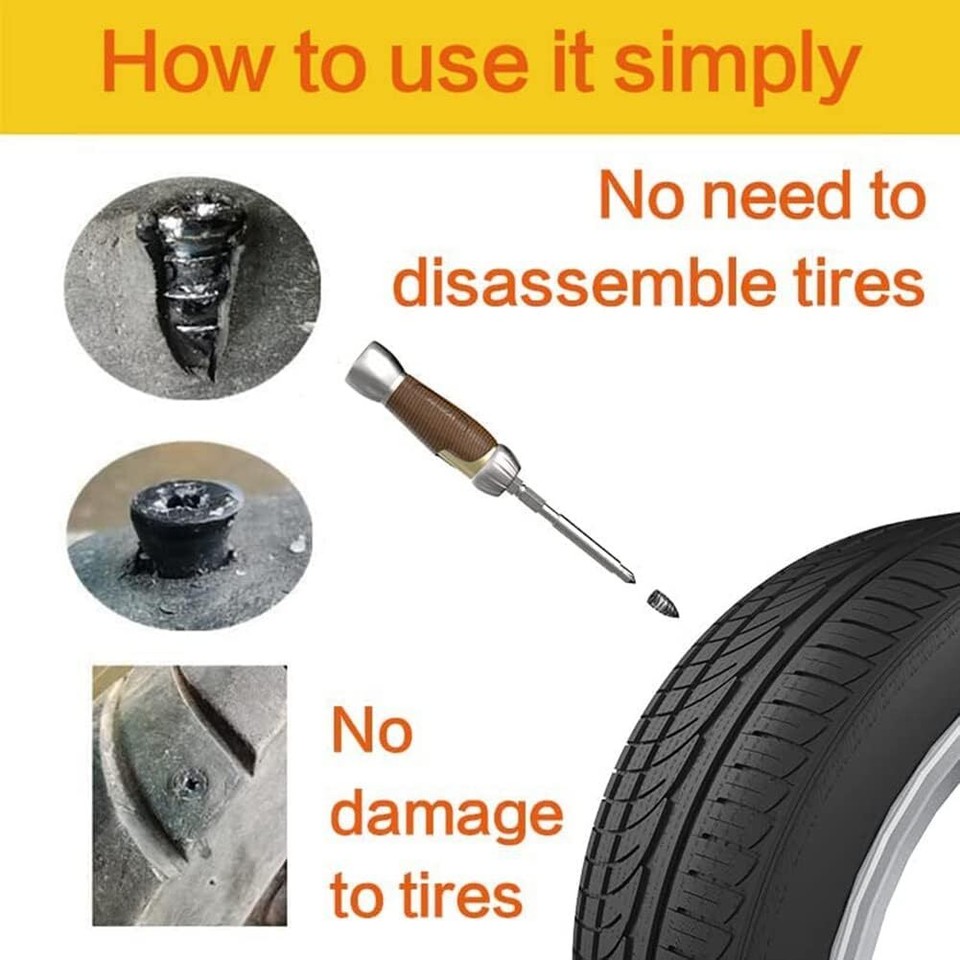 How to use it simply

No need to disassemble tires

No damage to tires