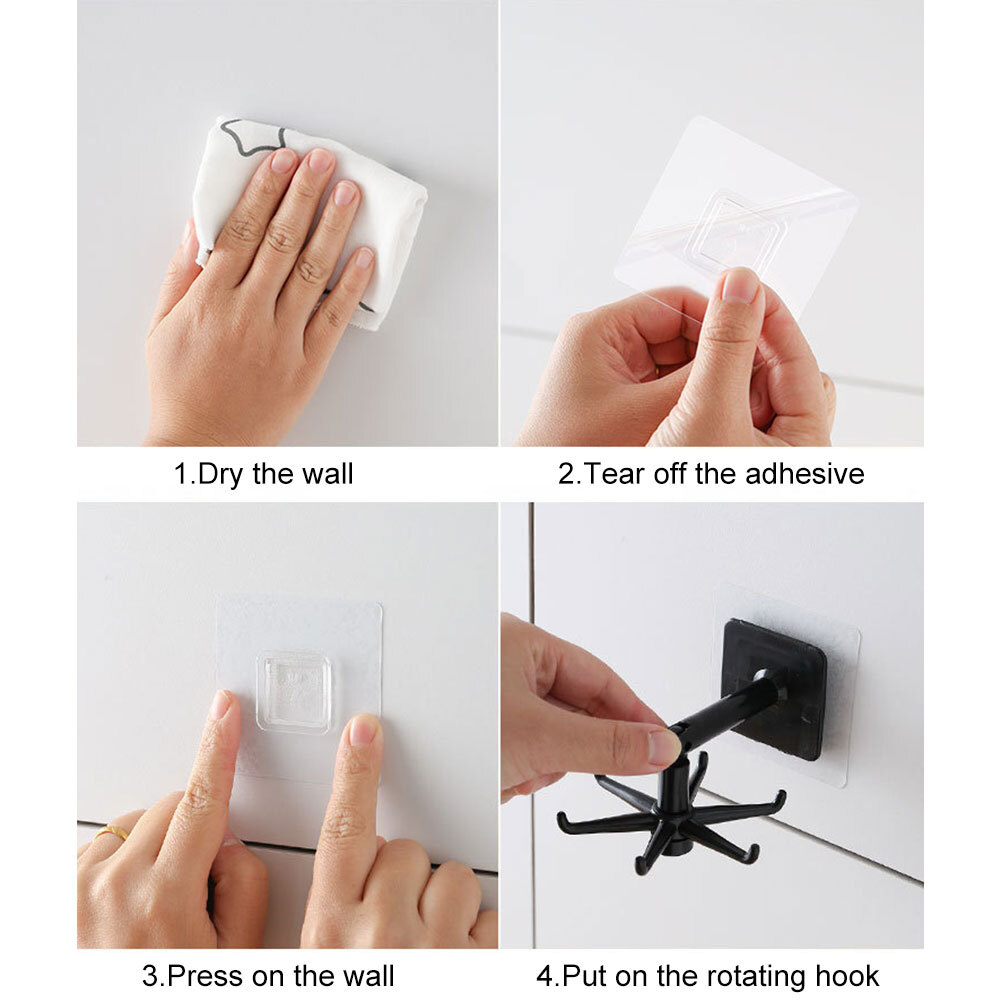 1.Dry the wall

2.Tear off the adhesive

3.Press on the wall

4.Put on the rotating hook