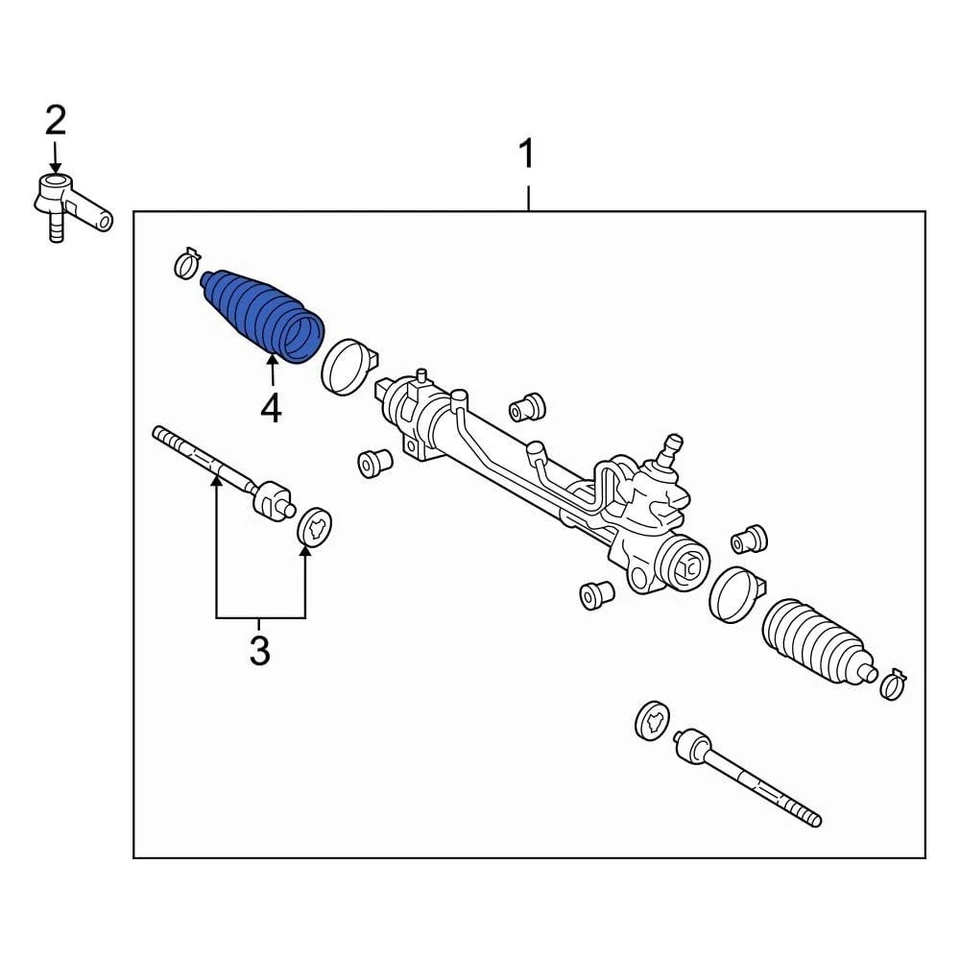 2
1
4
3