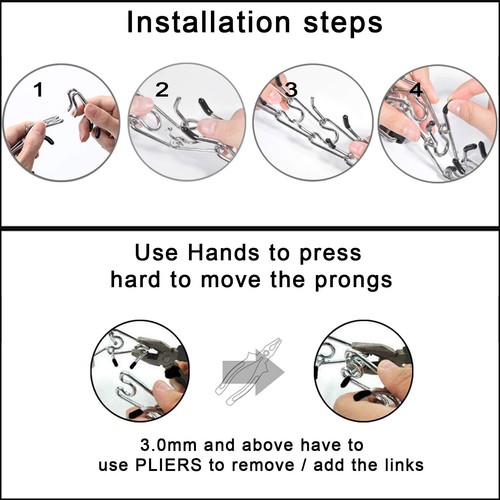 Installation steps

1

2

3

4

Use Hands to press hard to move the prongs

3.0mm and above have to use PLIERS to remove / add the links