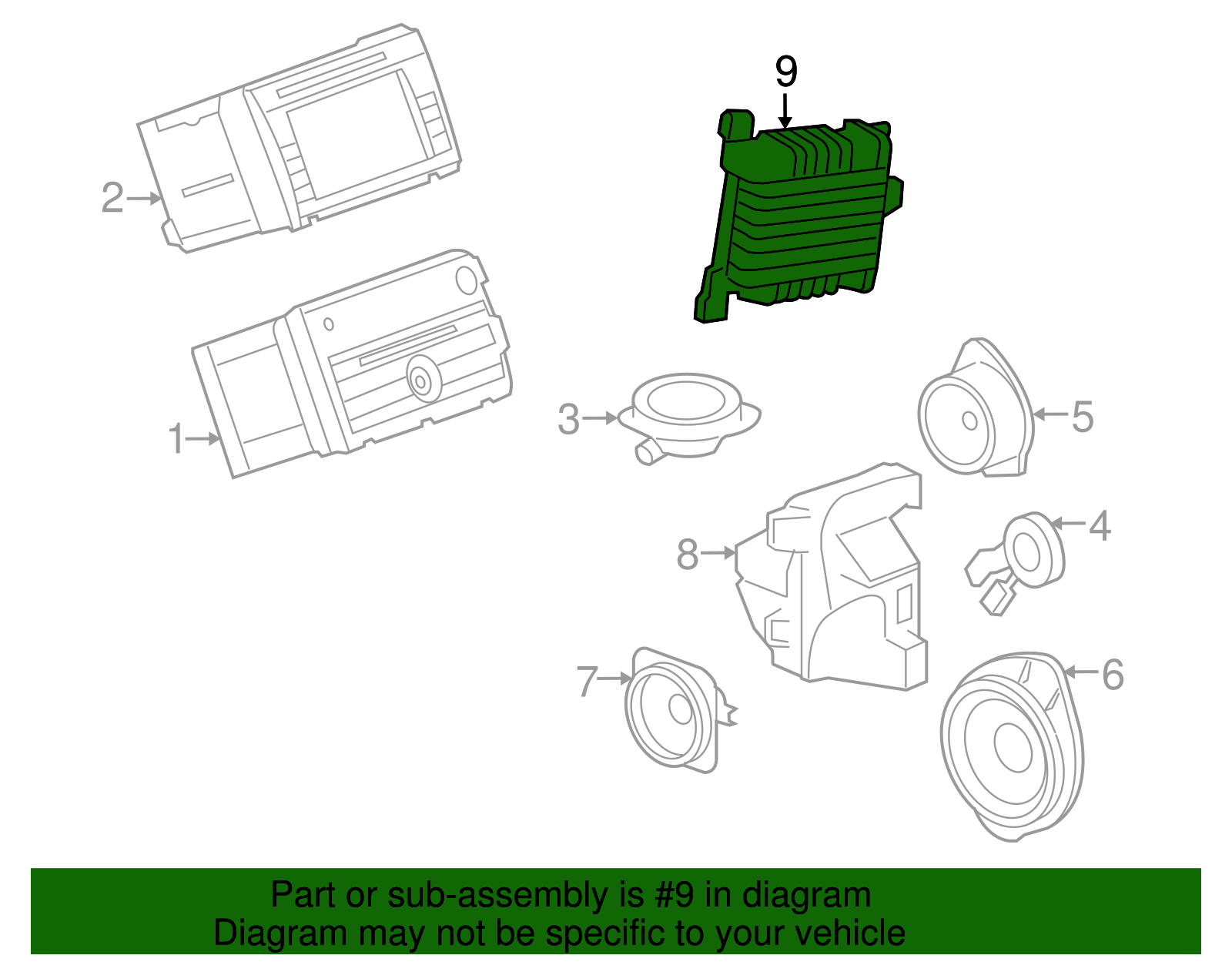 9
2
1
3
5
4
8
7
6

Part or sub-assembly is #9 in diagram
Diagram may not be specific to your vehicle