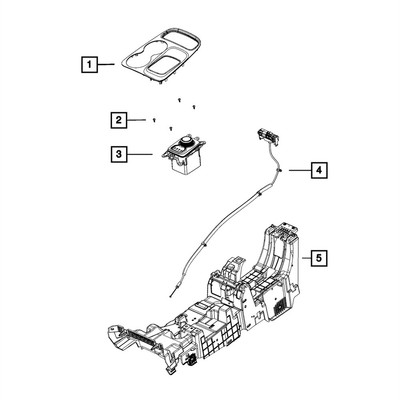 1
2
3
4
5