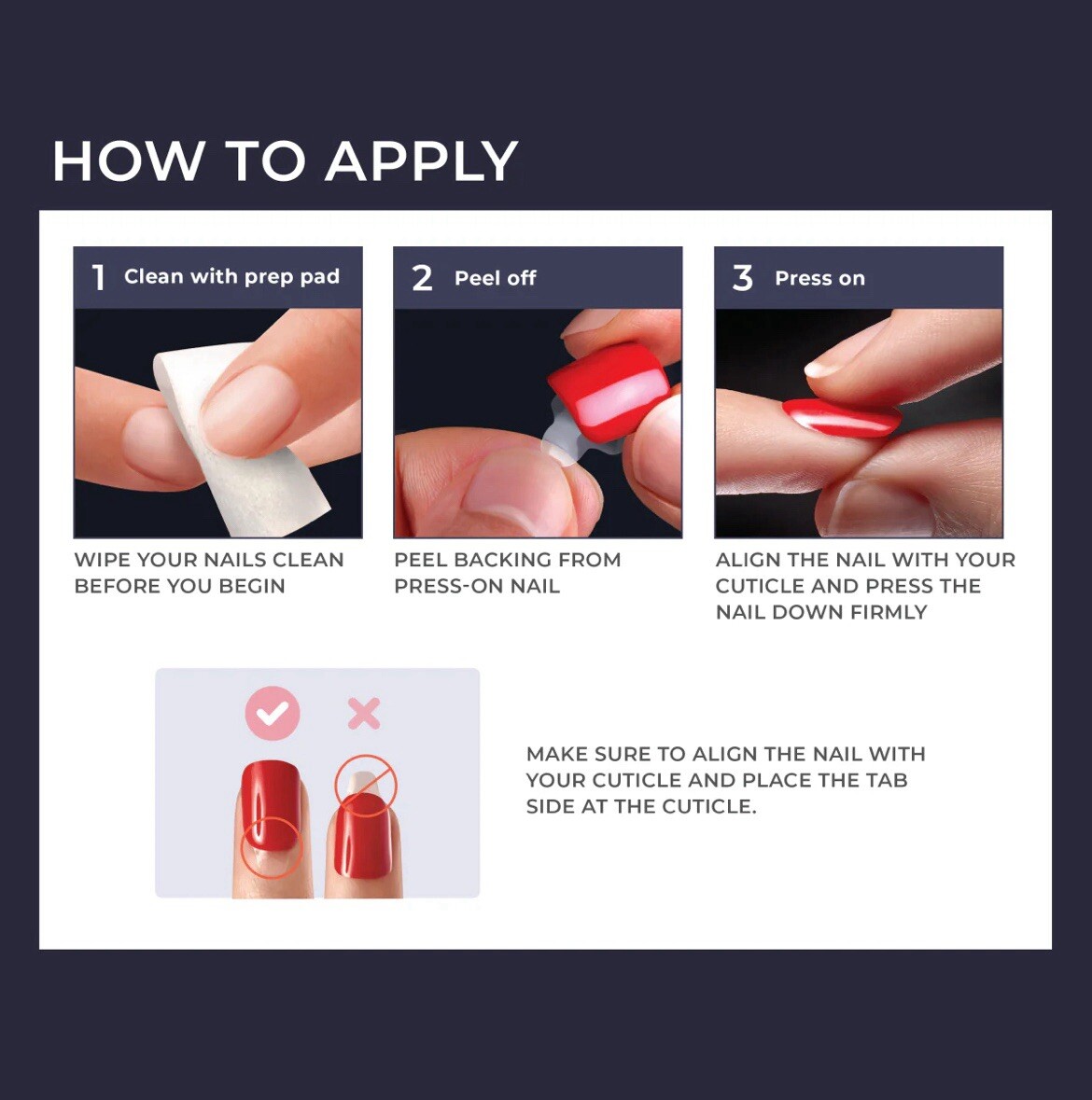 HOW TO APPLY

1 Clean with prep pad

WIPE YOUR NAILS CLEAN BEFORE YOU BEGIN

2 Peel off

PEEL BACKING FROM PRESS-ON NAIL

3 Press on

ALIGN THE NAIL WITH YOUR CUTICLE AND PRESS THE NAIL DOWN FIRMLY

MAKE SURE TO ALIGN THE NAIL WITH YOUR CUTICLE AND PLACE THE TAB SIDE AT THE CUTICLE.