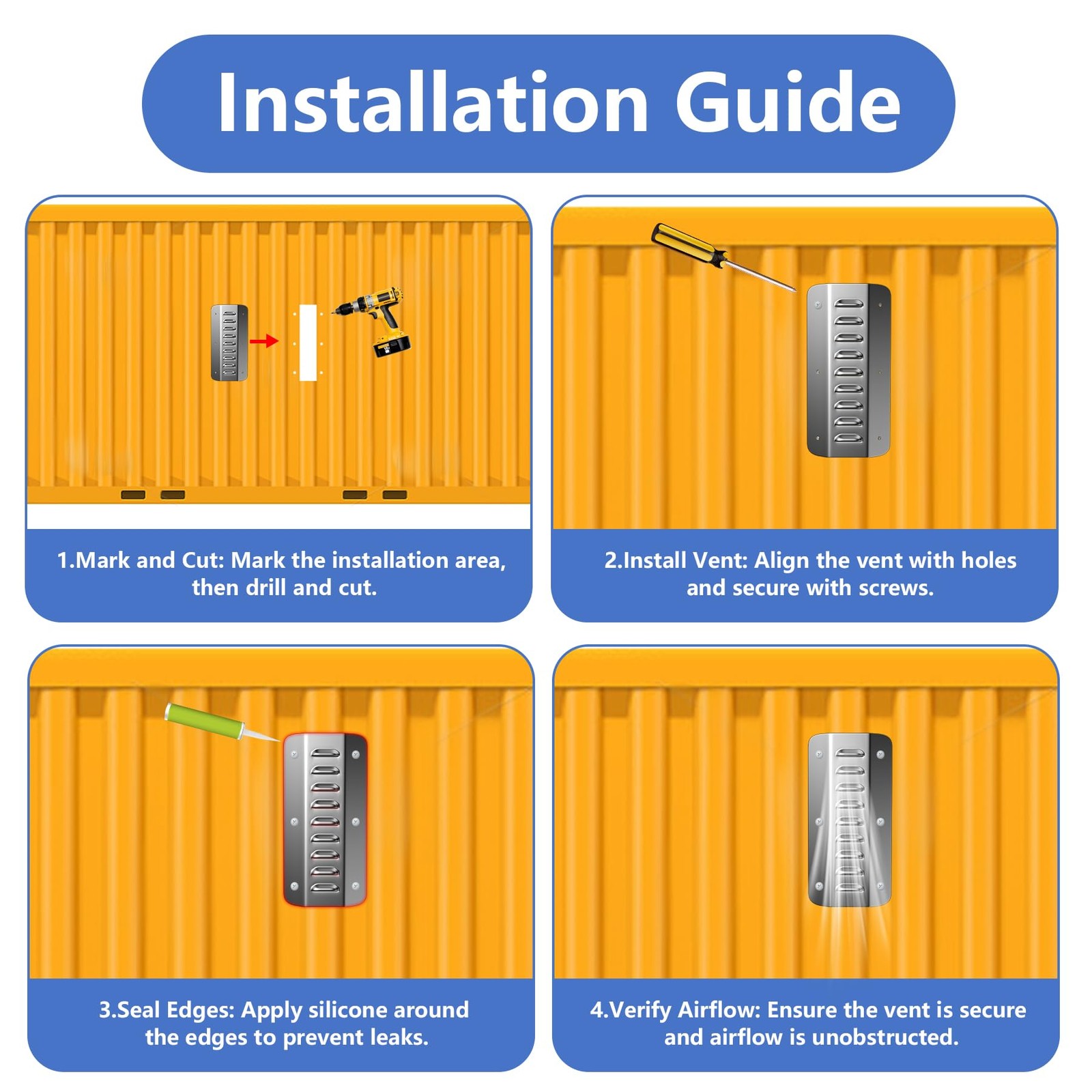 Installation Guide

1.Mark and Cut: Mark the installation area, then drill and cut.

2.Install Vent: Align the vent with holes and secure with screws.

3.Seal Edges: Apply silicone around the edges to prevent leaks.

4.Verify Airflow: Ensure the vent is secure and airflow is unobstructed.