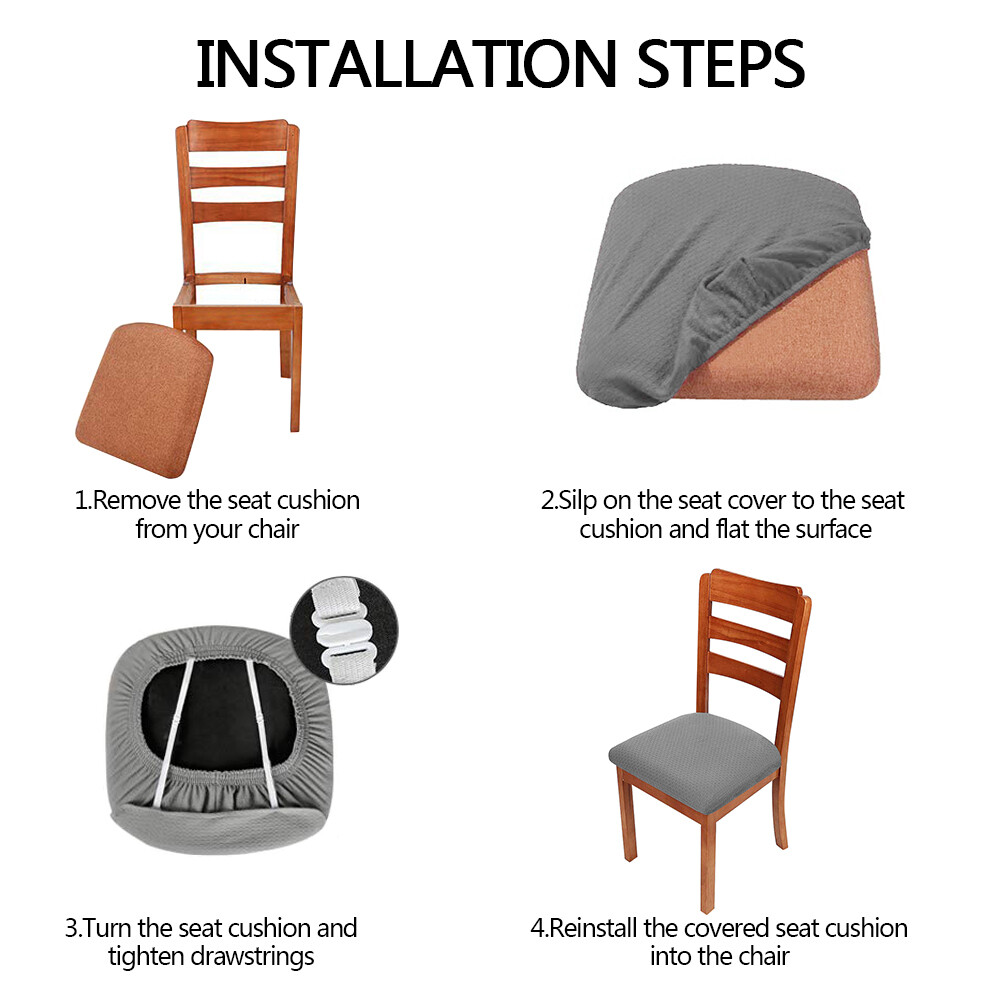 INSTALLATION STEPS

1.Remove the seat cushion from your chair

2.Silp on the seat cover to the seat cushion and flat the surface

3.Turn the seat cushion and tighten drawstrings

4.Reinstall the covered seat cushion into the chair