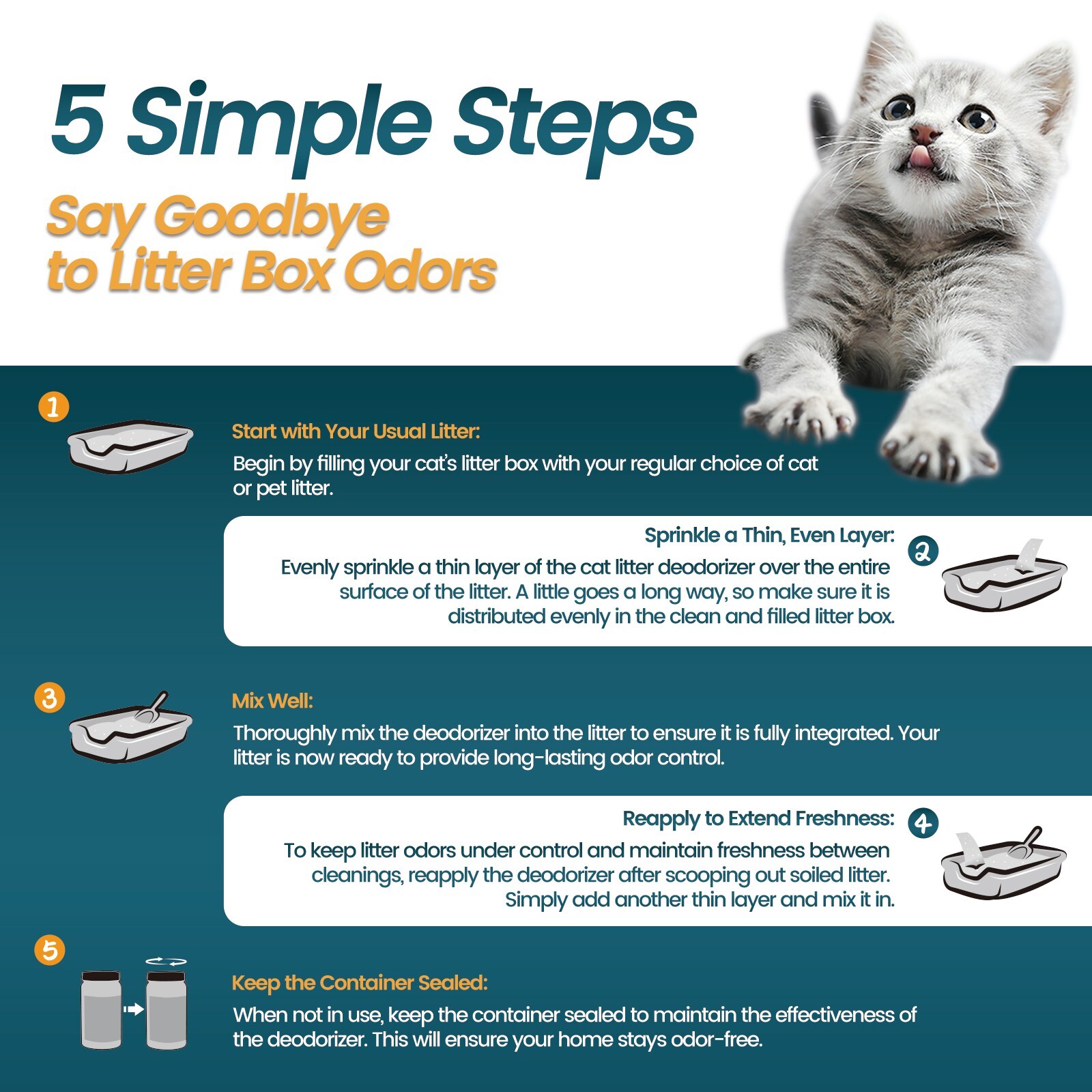 5 Simple Steps

Say Goodbye to Litter Box Odors

1

Start with Your Usual Litter:

Begin by filling your cat's litter box with your regular choice of cat or pet litter.

Sprinkle a Thin, Even Layer:

2

Evenly sprinkle a thin layer of the cat litter deodorizer over the entire surface of the litter. A little goes a long way, so make sure it is distributed evenly in the clean and filled litter box.

3

Mix Well:

Thoroughly mix the deodorizer into the litter to ensure it is fully integrated. Your litter is now ready to provide long-lasting odor control.

Reapply to Extend Freshness:

4

To keep litter odors under control and maintain freshness between cleanings, reapply the deodorizer after scooping out soiled litter. Simply add another thin layer and mix it in.

5

Keep the Container Sealed:

When not in use, keep the container sealed to maintain the effectiveness of the deodorizer. This will ensure your home stays odor-free.