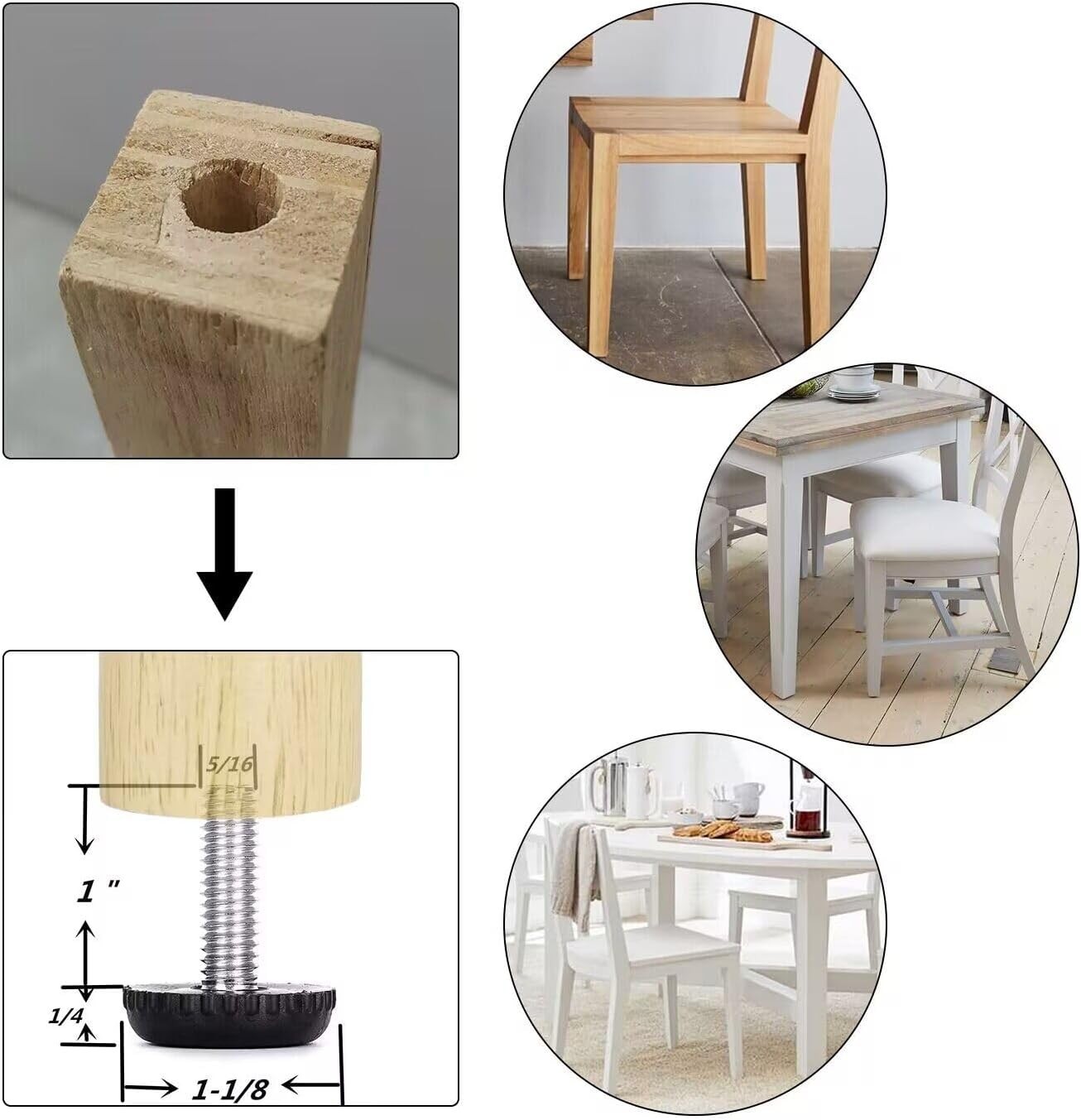 5/16

1 "

1/4

1-1/8