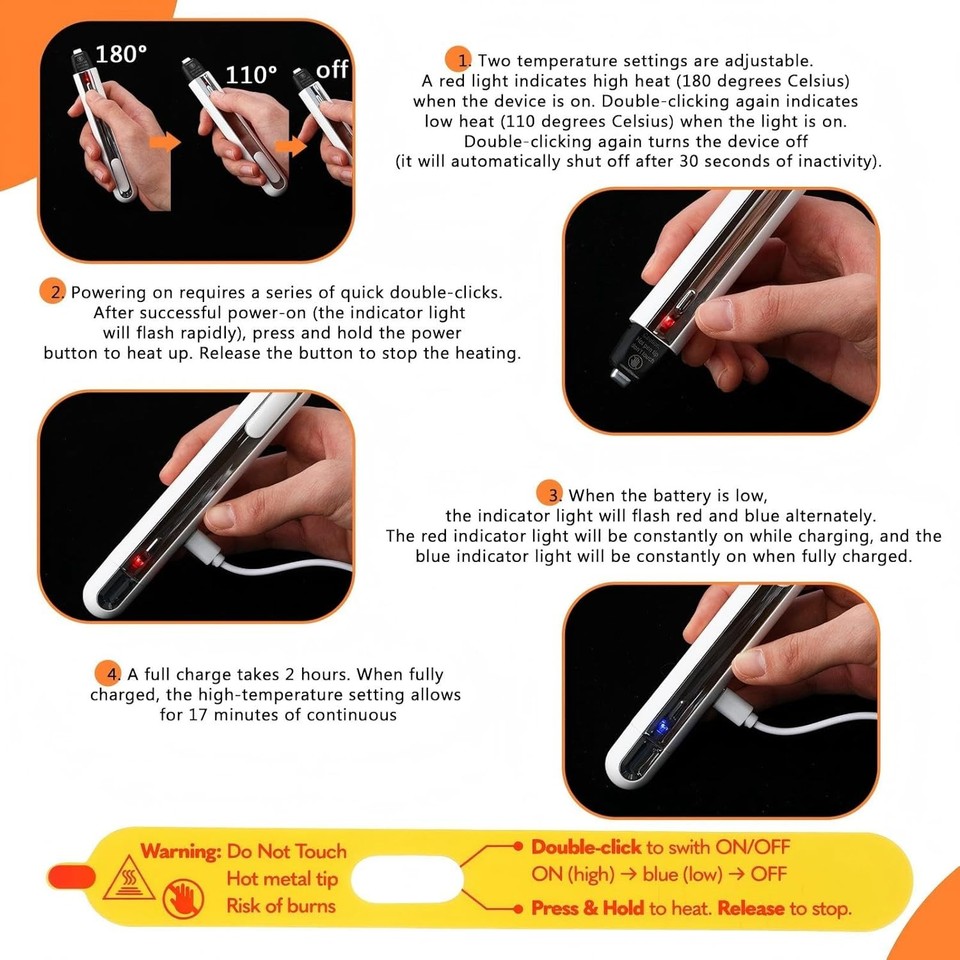 180° 110° off

1. Two temperature settings are adjustable. A red light indicates high heat (180 degrees Celsius) when the device is on. Double-clicking again indicates low heat (110 degrees Celsius) when the light is on. Double-clicking again turns the device off (it will automatically shut off after 30 seconds of inactivity).

2. Powering on requires a series of quick double-clicks. After successful power-on (the indicator light will flash rapidly), press and hold the power button to heat up. Release the button to stop the heating.

3. When the battery is low, the indicator light will flash red and blue alternately. The red indicator light will be constantly on while charging, and the blue indicator light will be constantly on when fully charged.

4. A full charge takes 2 hours. When fully charged, the high-temperature setting allows for 17 minutes of continuous

Warning: Do Not Touch
Hot metal tip
Risk of burns

Double-click to swith ON/OFF
ON (high) → blue (low) → OFF
Press & Hold to heat. Release to stop.