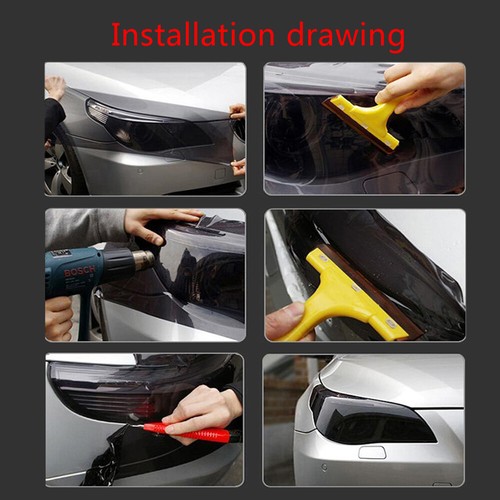 Installation drawing

BOSCH