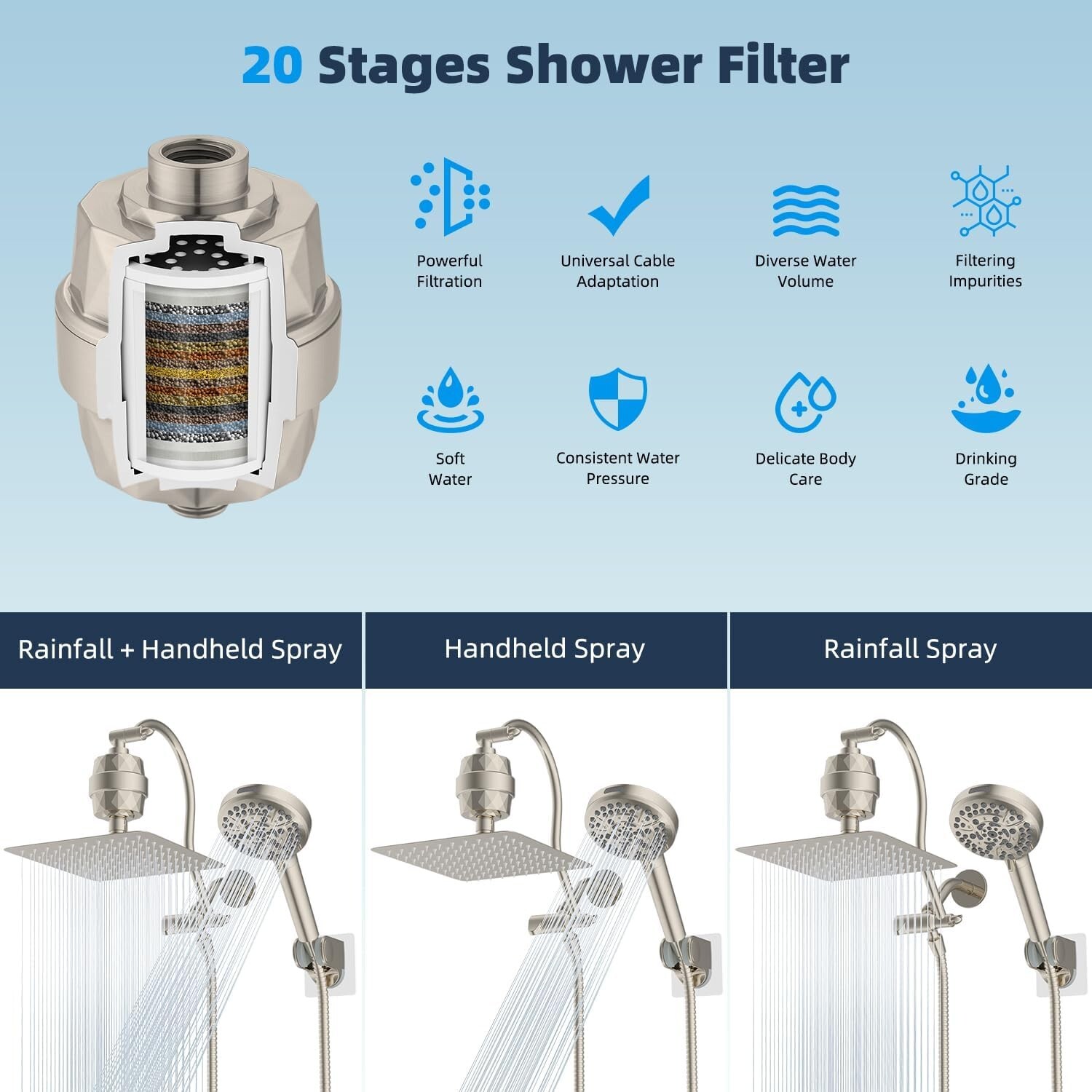 20 Stages Shower Filter

Powerful Filtration

Universal Cable Adaptation

Diverse Water Volume

Filtering Impurities

Soft Water

Consistent Water Pressure

Delicate Body Care

Drinking Grade

Rainfall + Handheld Spray

Handheld Spray

Rainfall Spray