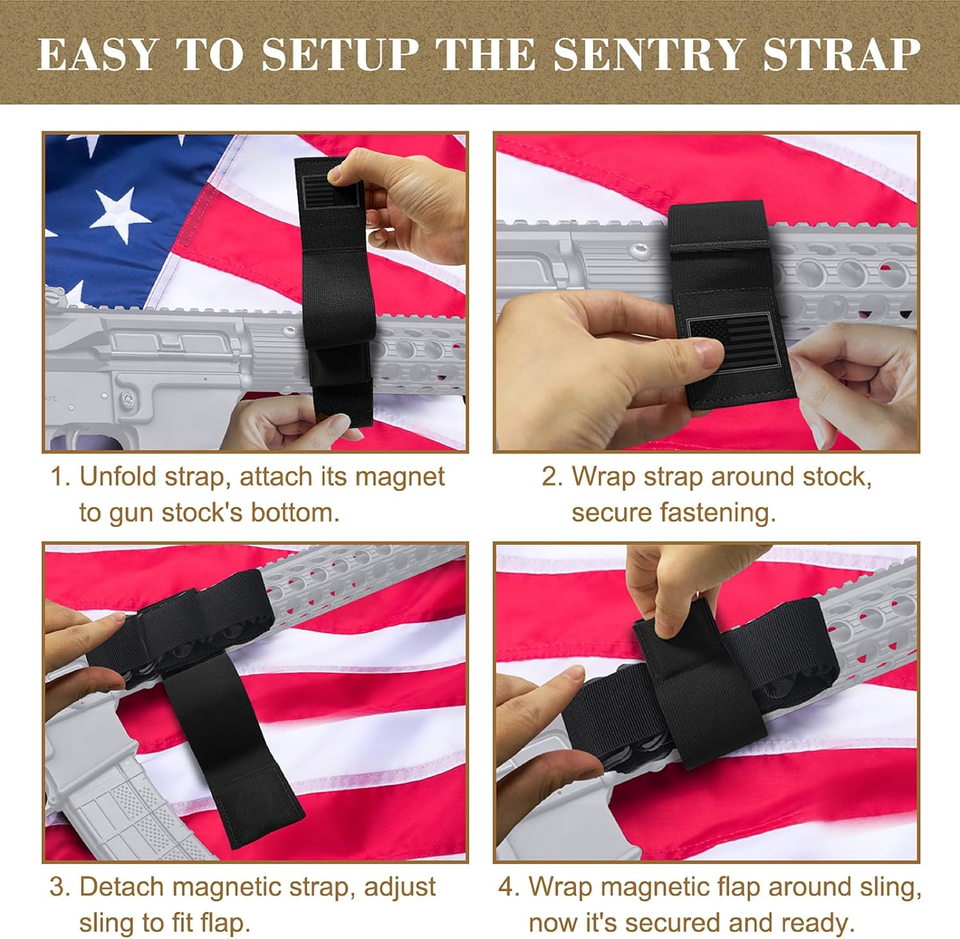 EASY TO SETUP THE SENTRY STRAP

1. Unfold strap, attach its magnet to gun stock's bottom.

2. Wrap strap around stock, secure fastening.

3. Detach magnetic strap, adjust sling to fit flap.

4. Wrap magnetic flap around sling, now it's secured and ready.