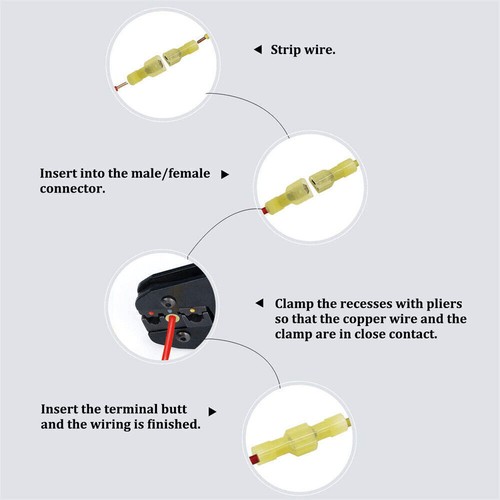 ◀ Strip wire.

Insert into the male/female connector. ▶

◀ Clamp the recesses with pliers so that the copper wire and the clamp are in close contact.

Insert the terminal butt and the wiring is finished. ▶