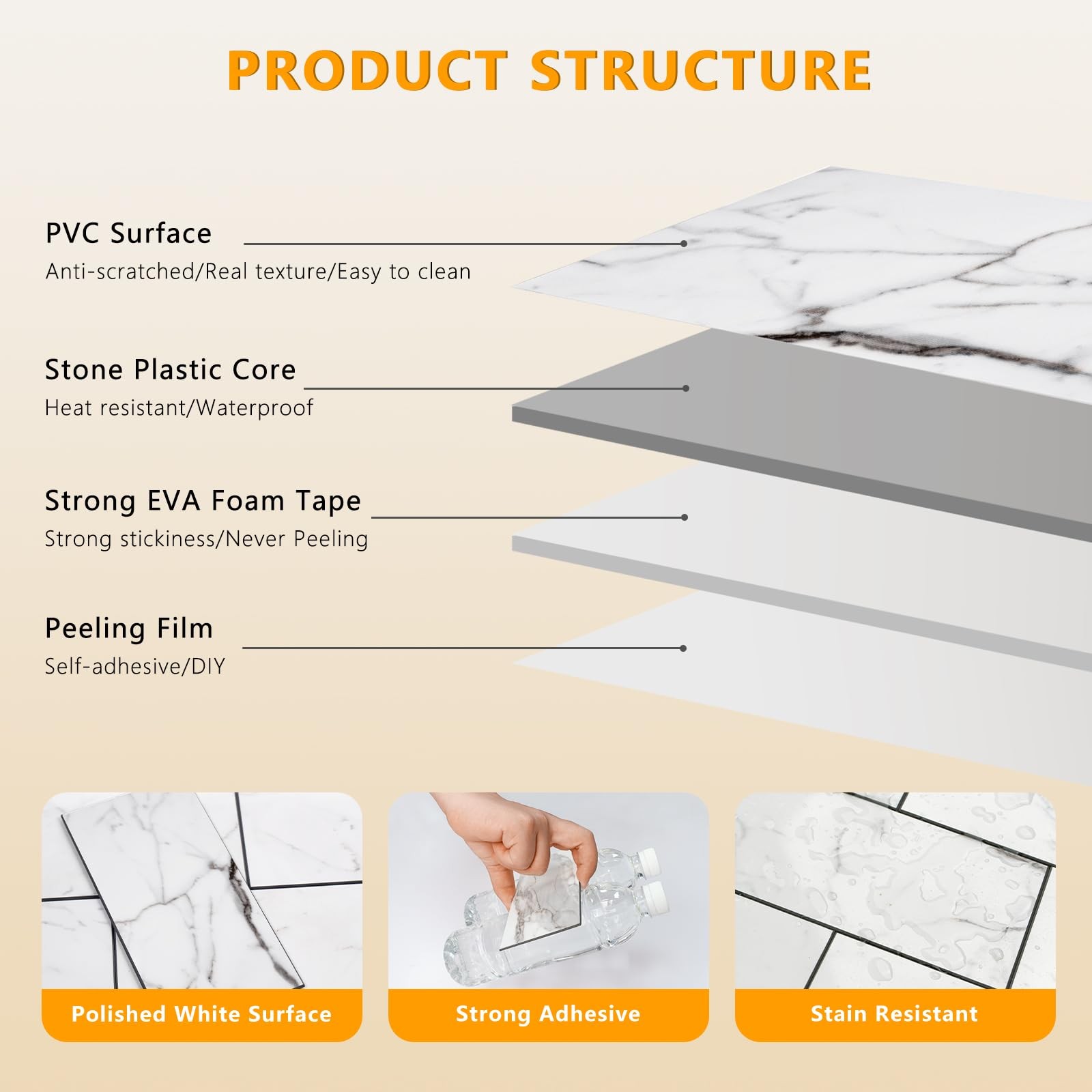 PRODUCT STRUCTURE

PVC Surface
Anti-scratched/Real texture/Easy to clean

Stone Plastic Core
Heat resistant/Waterproof

Strong EVA Foam Tape
Strong stickiness/Never Peeling

Peeling Film
Self-adhesive/DIY

Polished White Surface

Strong Adhesive

Stain Resistant