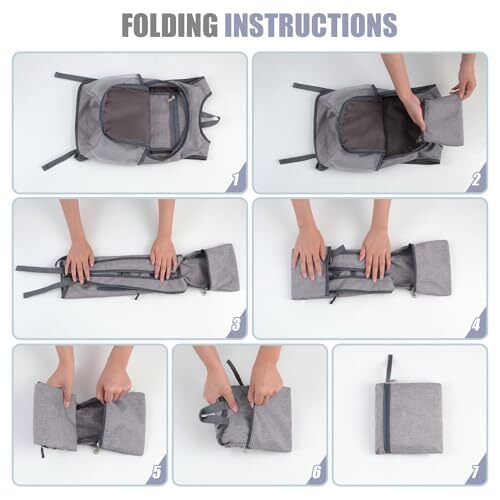 FOLDING INSTRUCTIONS

1

2

3

4

5

6

7