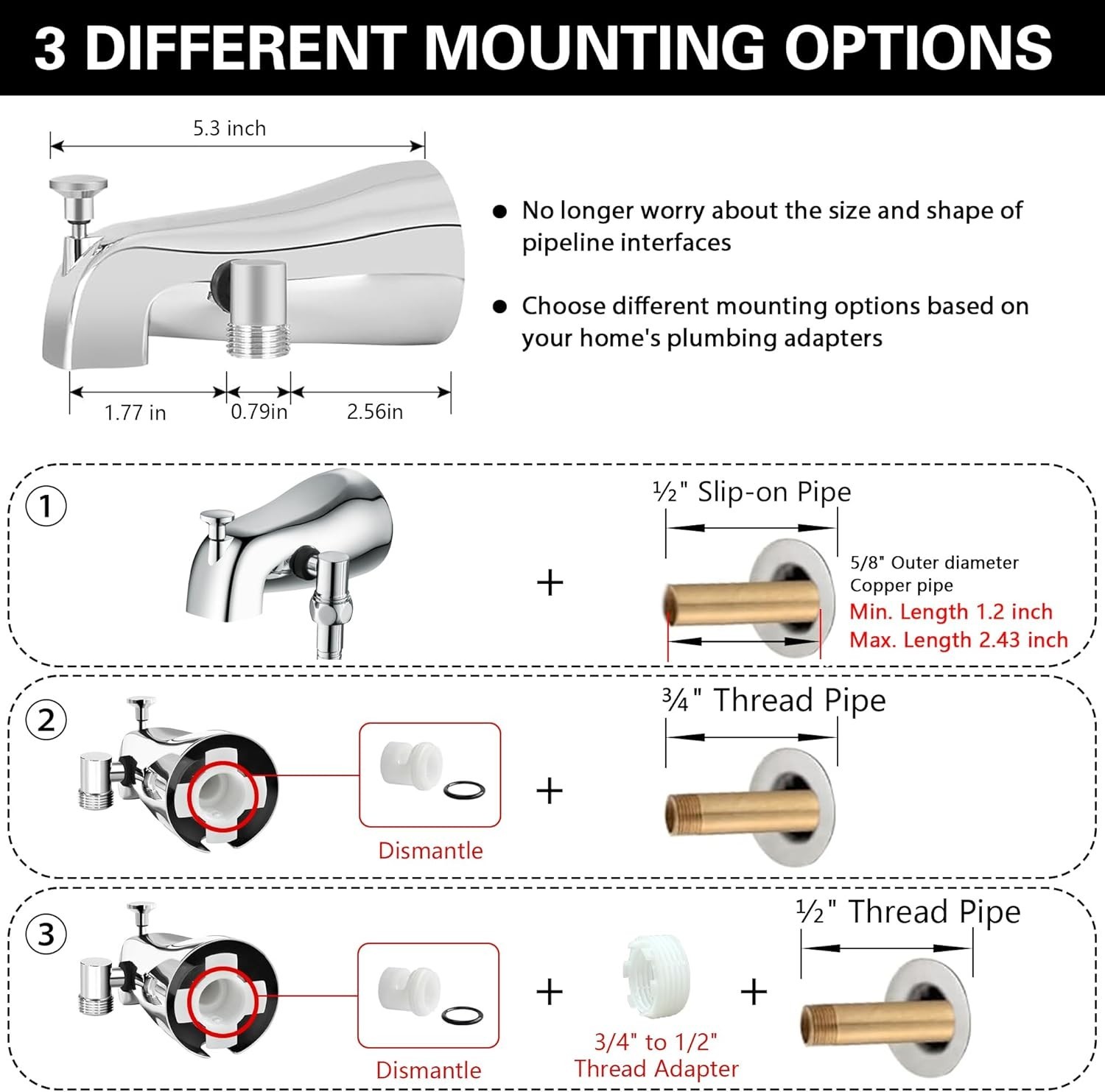 3 DIFFERENT MOUNTING OPTIONS

5.3 inch

1.77 in
0.79in
2.56in

● No longer worry about the size and shape of pipeline interfaces

● Choose different mounting options based on your home's plumbing adapters

①
+
½" Slip-on Pipe
5/8" Outer diameter Copper pipe
Min. Length 1.2 inch
Max. Length 2.43 inch

②
Dismantle
+
¾" Thread Pipe

③
Dismantle
+
3/4" to 1/2" Thread Adapter
+
½" Thread Pipe