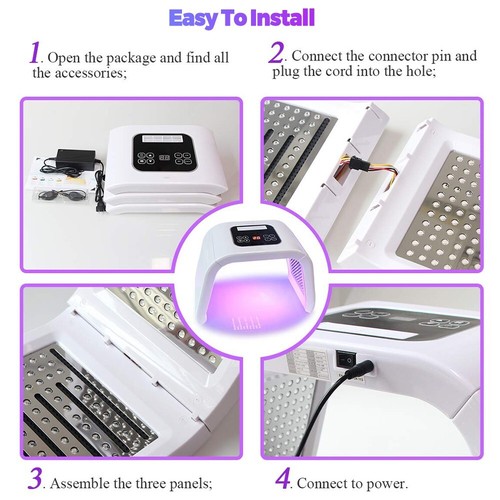 Easy To Install

1. Open the package and find all the accessories;

2. Connect the connector pin and plug the cord into the hole;

3. Assemble the three panels;

4. Connect to power.