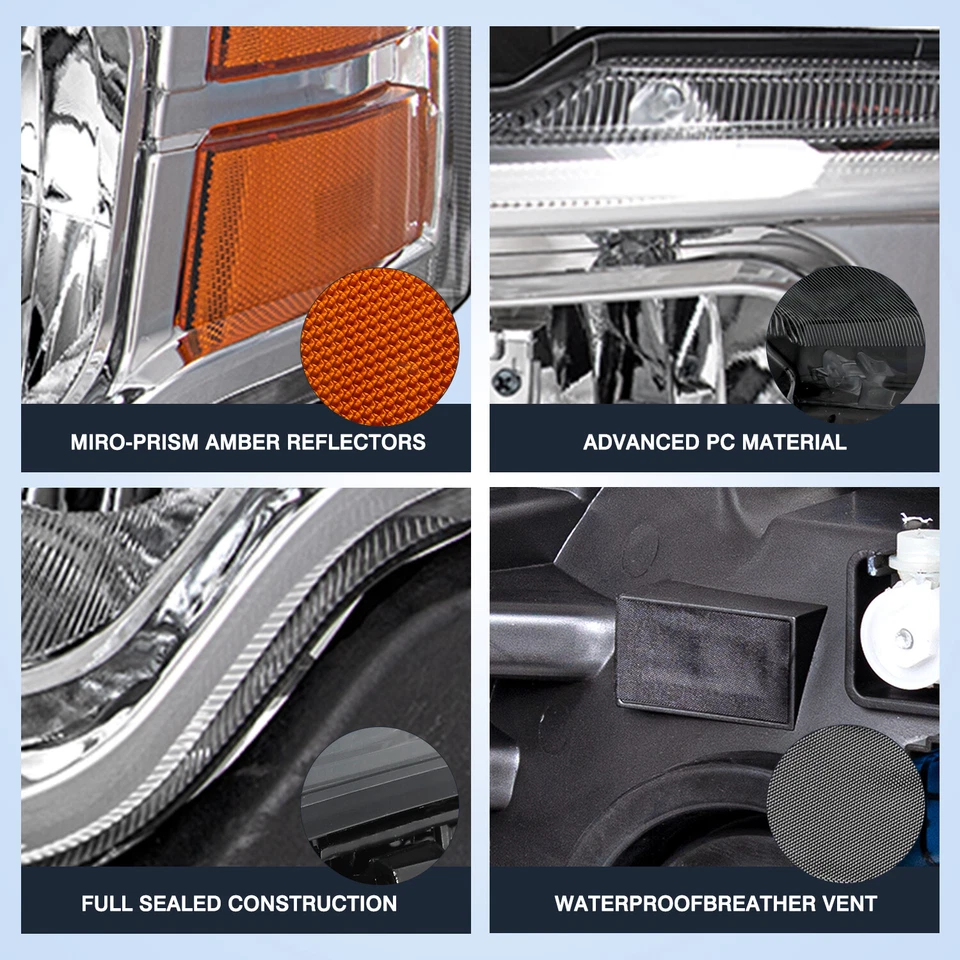 MIRO-PRISM AMBER REFLECTORS

ADVANCED PC MATERIAL

FULL SEALED CONSTRUCTION

WATERPROOFBREATHER VENT