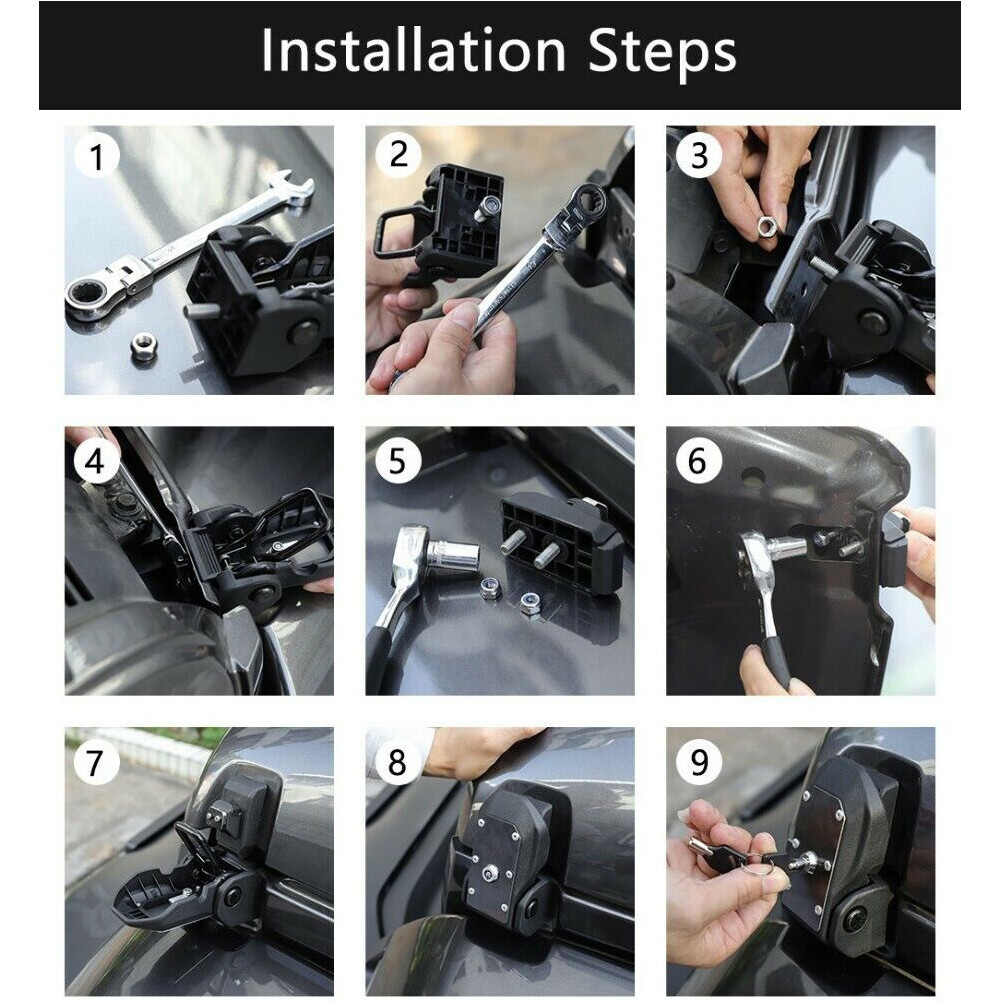 Installation Steps

1

2

3

4

5

6

7

8

9