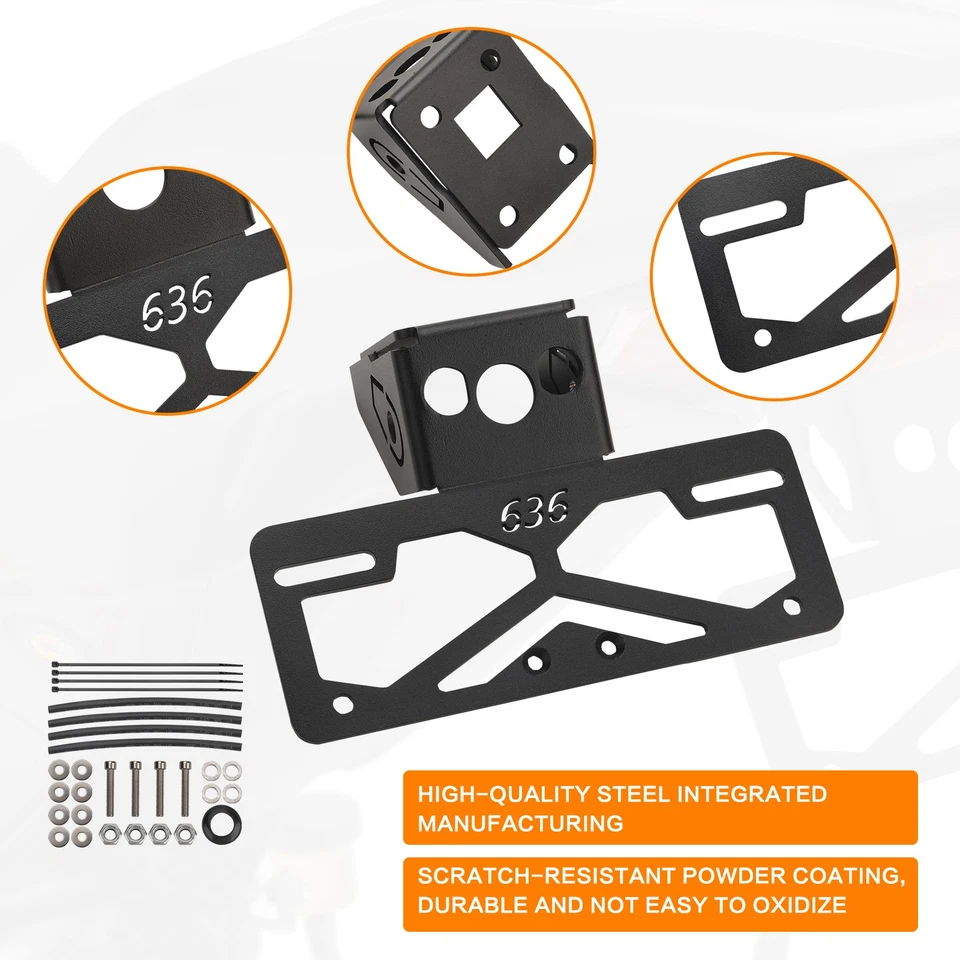 636

636

HIGH-QUALITY STEEL INTEGRATED MANUFACTURING

SCRATCH-RESISTANT POWDER COATING, DURABLE AND NOT EASY TO OXIDIZE