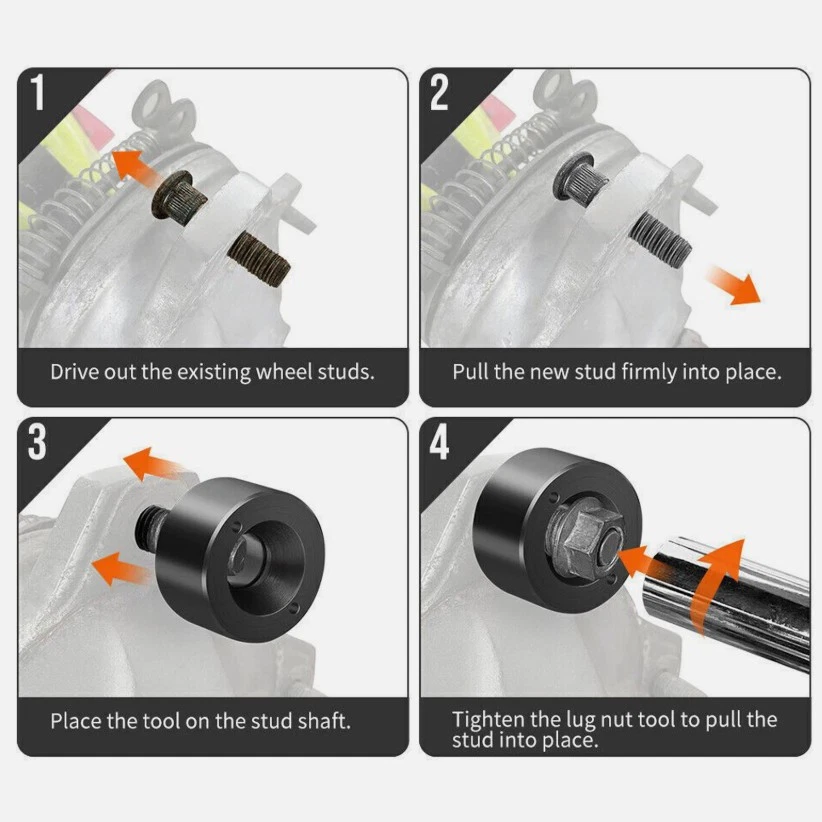 1

Drive out the existing wheel studs.

2

Pull the new stud firmly into place.

3

Place the tool on the stud shaft.

4

Tighten the lug nut tool to pull the stud into place.