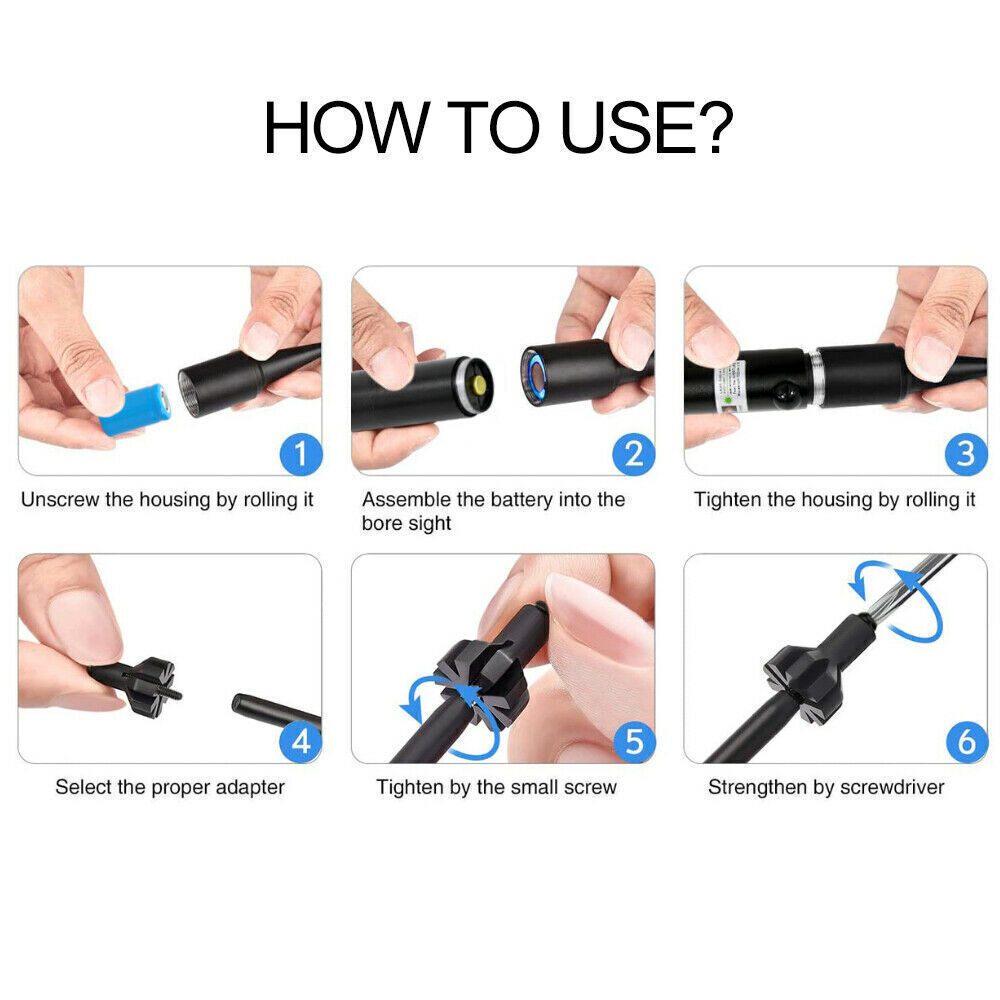 HOW TO USE?

1
Unscrew the housing by rolling it

2
Assemble the battery into the bore sight

3
Tighten the housing by rolling it

4
Select the proper adapter

5
Tighten by the small screw

6
Strengthen by screwdriver