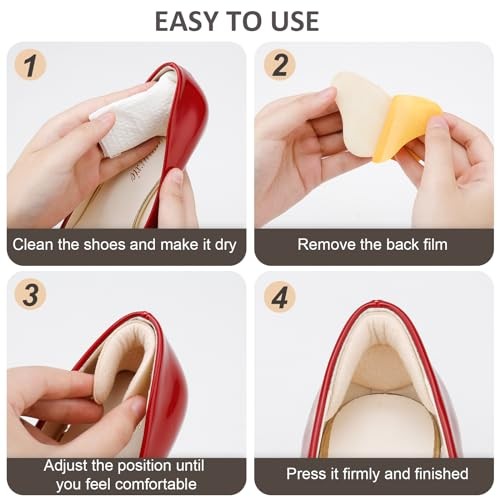 EASY TO USE

1

Clean the shoes and make it dry

2

Remove the back film

3

Adjust the position until you feel comfortable

4

Press it firmly and finished