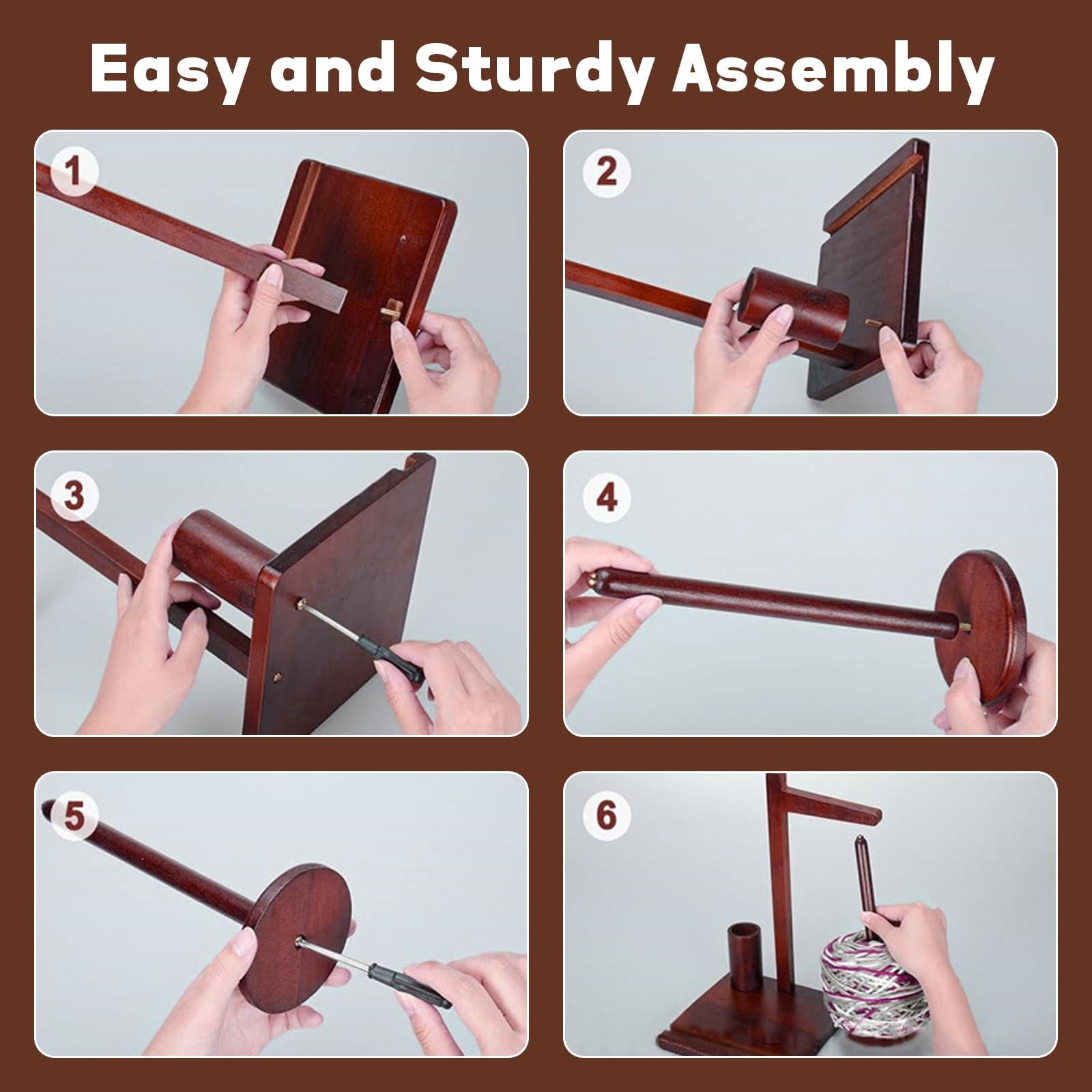 Easy and Sturdy Assembly

1

2

3

4

5

6