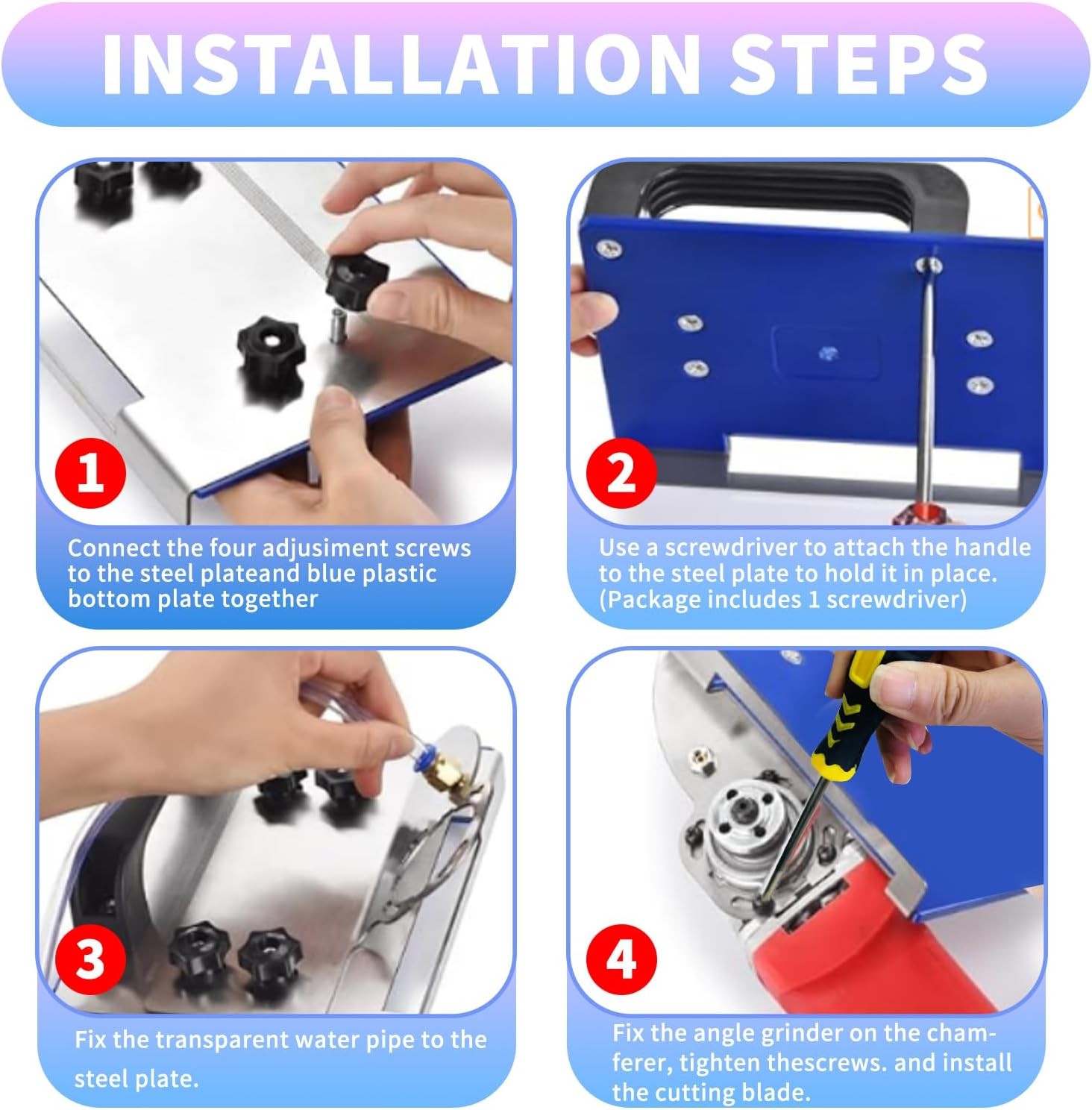 INSTALLATION STEPS

1

Connect the four adjusiment screws to the steel plateand blue plastic bottom plate together

2

Use a screwdriver to attach the handle to the steel plate to hold it in place. (Package includes 1 screwdriver)

3

Fix the transparent water pipe to the steel plate.

4

Fix the angle grinder on the chamferer, tighten thescrews. and install the cutting blade.