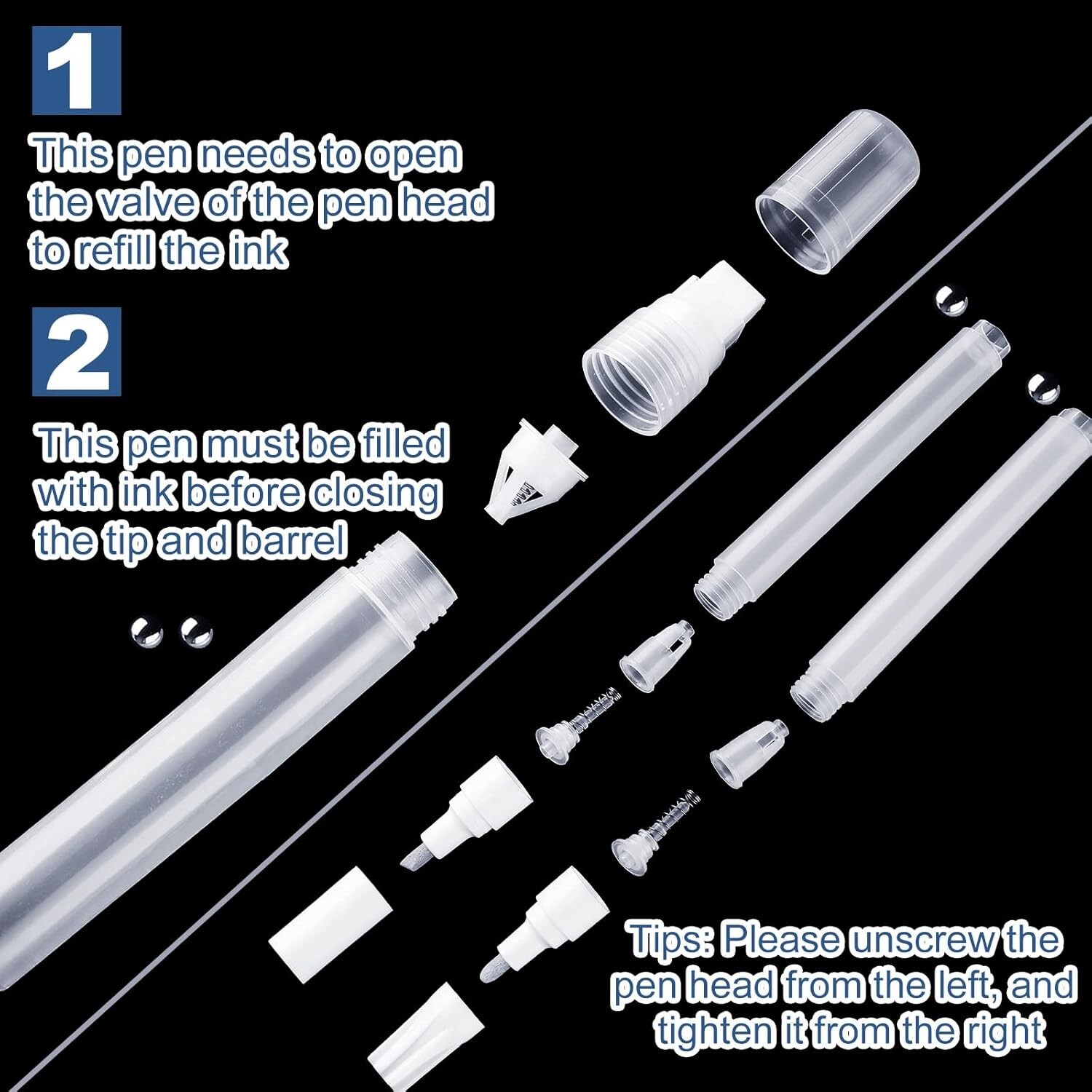 1

This pen needs to open the valve of the pen head to refill the ink

2

This pen must be filled with ink before closing the tip and barrel

Tips: Please unscrew the pen head from the left, and tighten it from the right