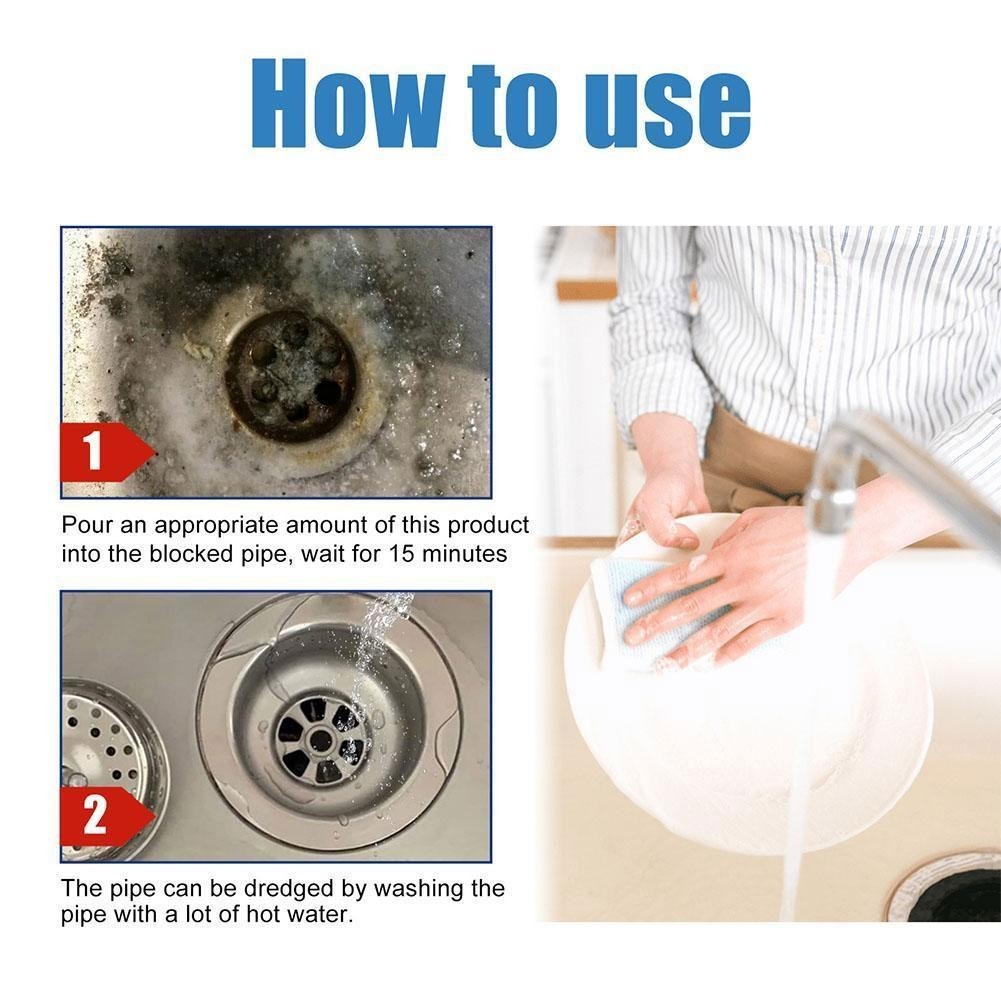 How to use

1

Pour an appropriate amount of this product into the blocked pipe, wait for 15 minutes

2

The pipe can be dredged by washing the pipe with a lot of hot water.