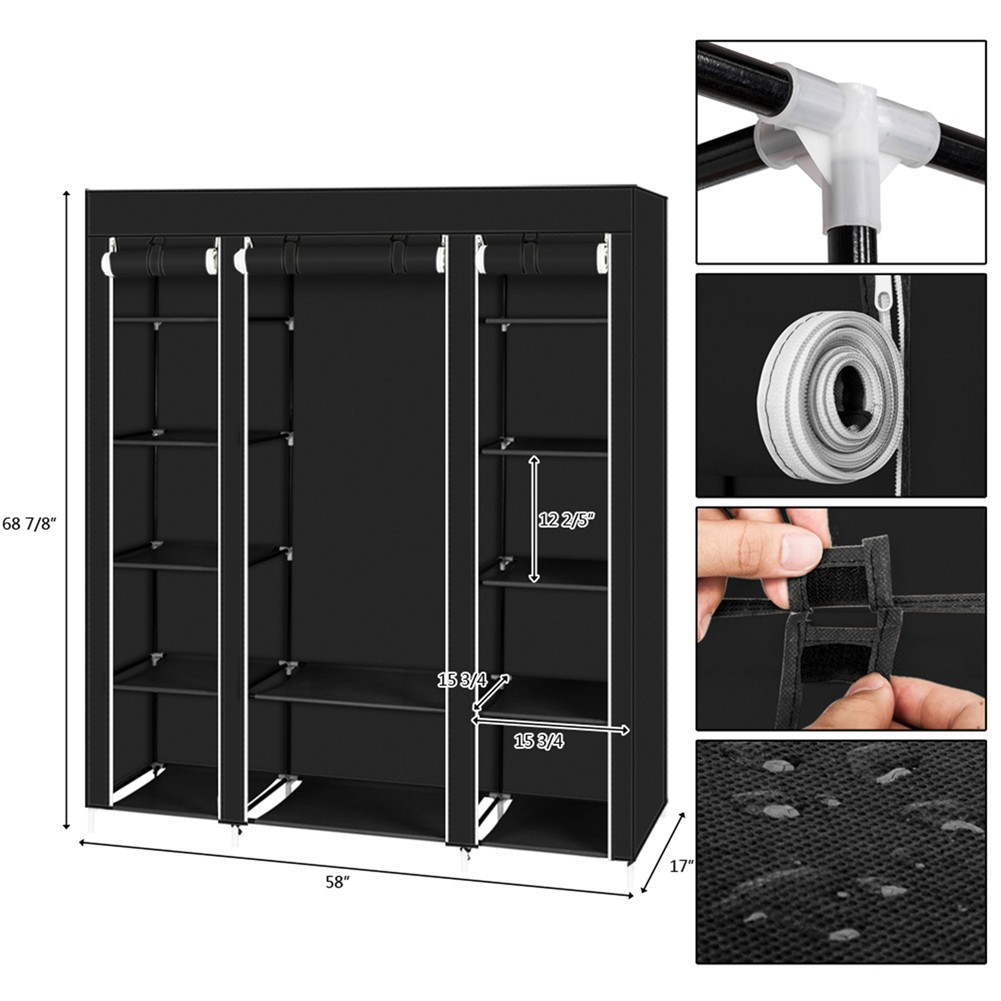 68 7/8"

12 2/5"

15 3/4

15 3/4

58"

17"