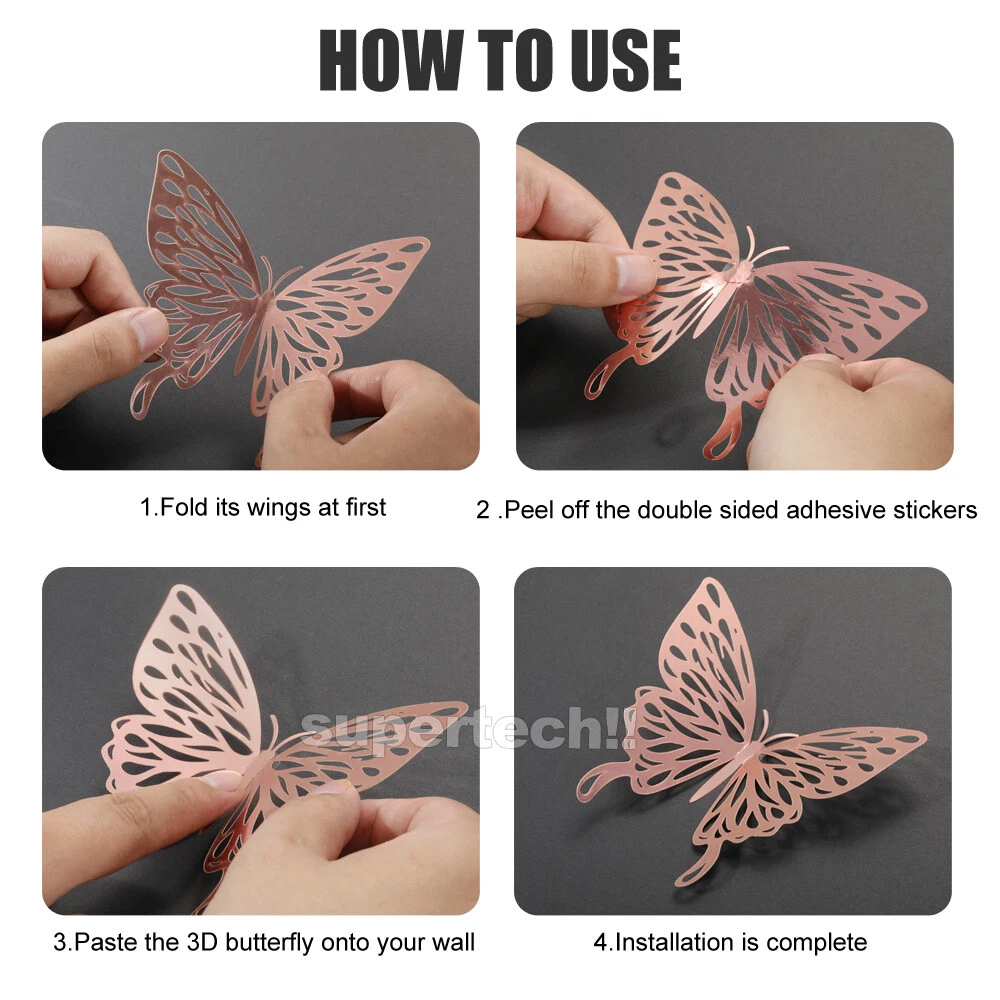 HOW TO USE

1.Fold its wings at first

2 .Peel off the double sided adhesive stickers

supertech!!

3.Paste the 3D butterfly onto your wall

4.Installation is complete