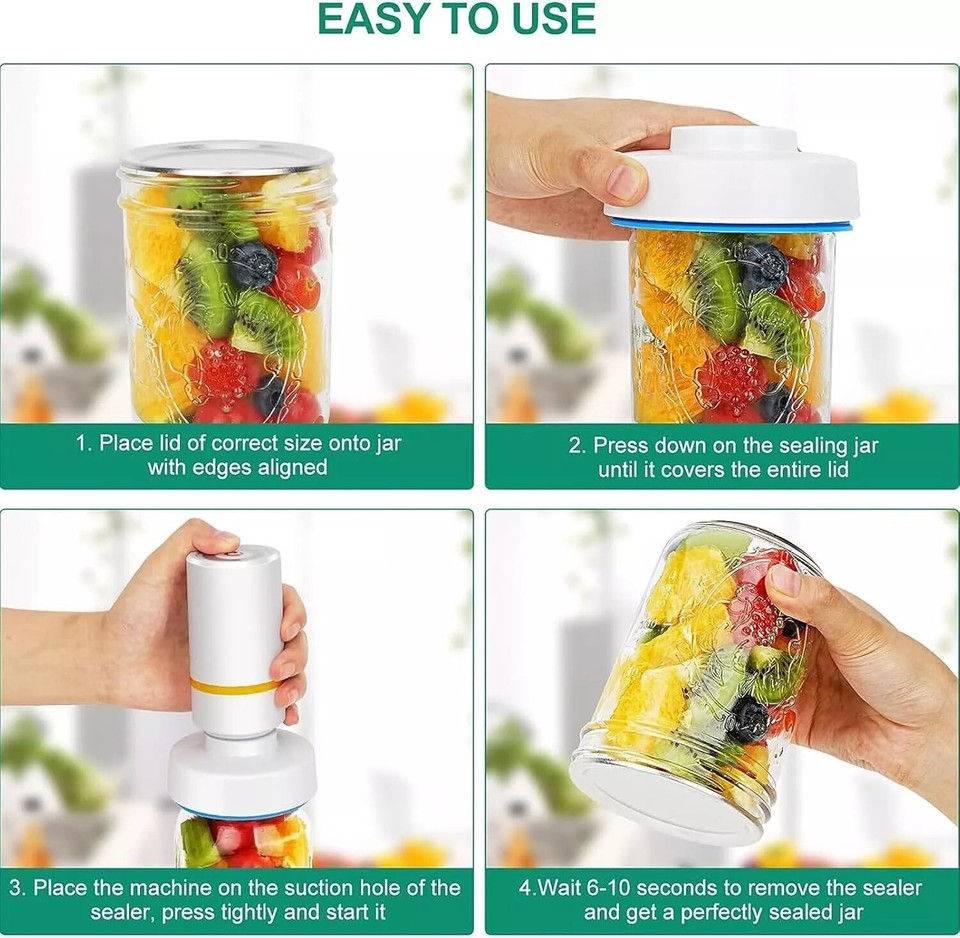 EASY TO USE

1. Place lid of correct size onto jar with edges aligned

2. Press down on the sealing jar until it covers the entire lid

3. Place the machine on the suction hole of the sealer, press tightly and start it

4.Wait 6-10 seconds to remove the sealer and get a perfectly sealed jar