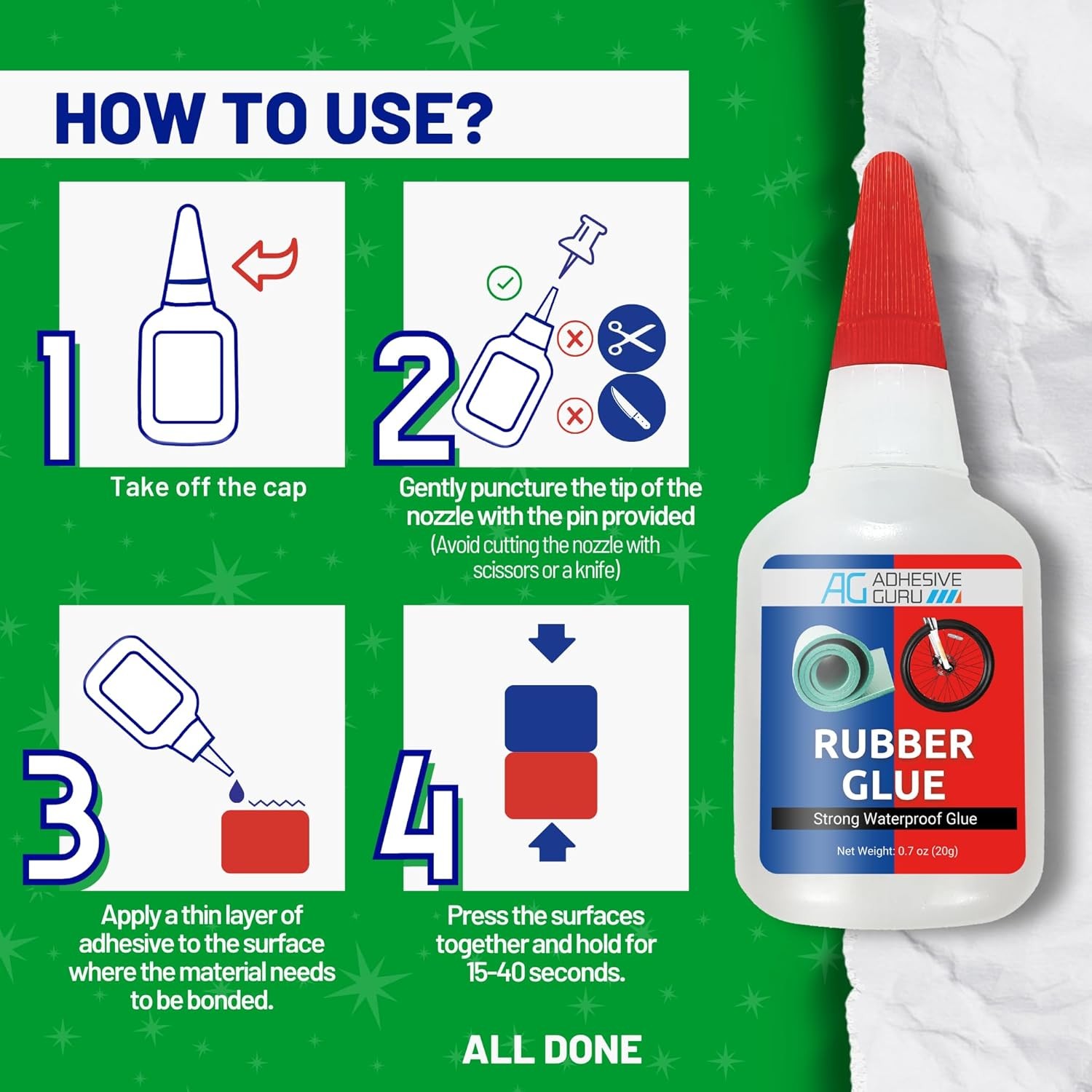 HOW TO USE?

1

Take off the cap

2

Gently puncture the tip of the nozzle with the pin provided
(Avoid cutting the nozzle with scissors or a knife)

3

Apply a thin layer of adhesive to the surface where the material needs to be bonded.

4

Press the surfaces together and hold for 15-40 seconds.

ALL DONE

AG ADHESIVE GURU

RUBBER GLUE

Strong Waterproof Glue

Net Weight: 0.7 oz (20g)