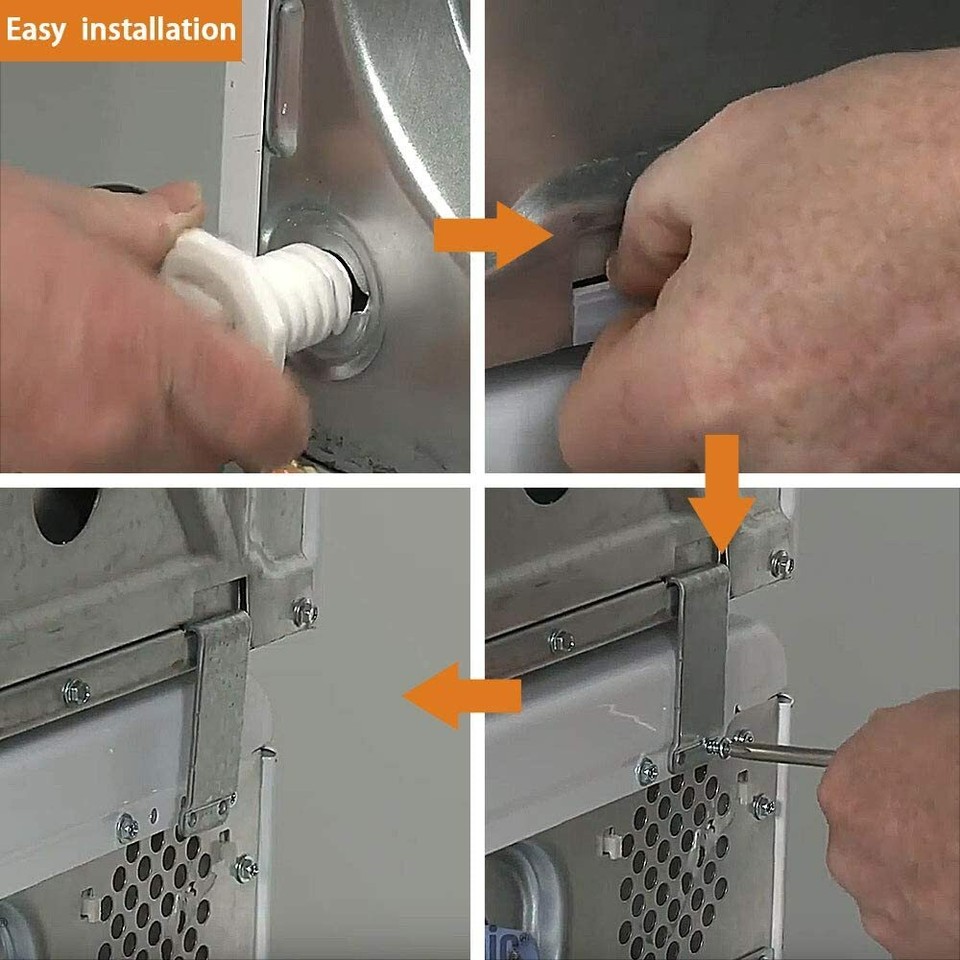 Easy installation