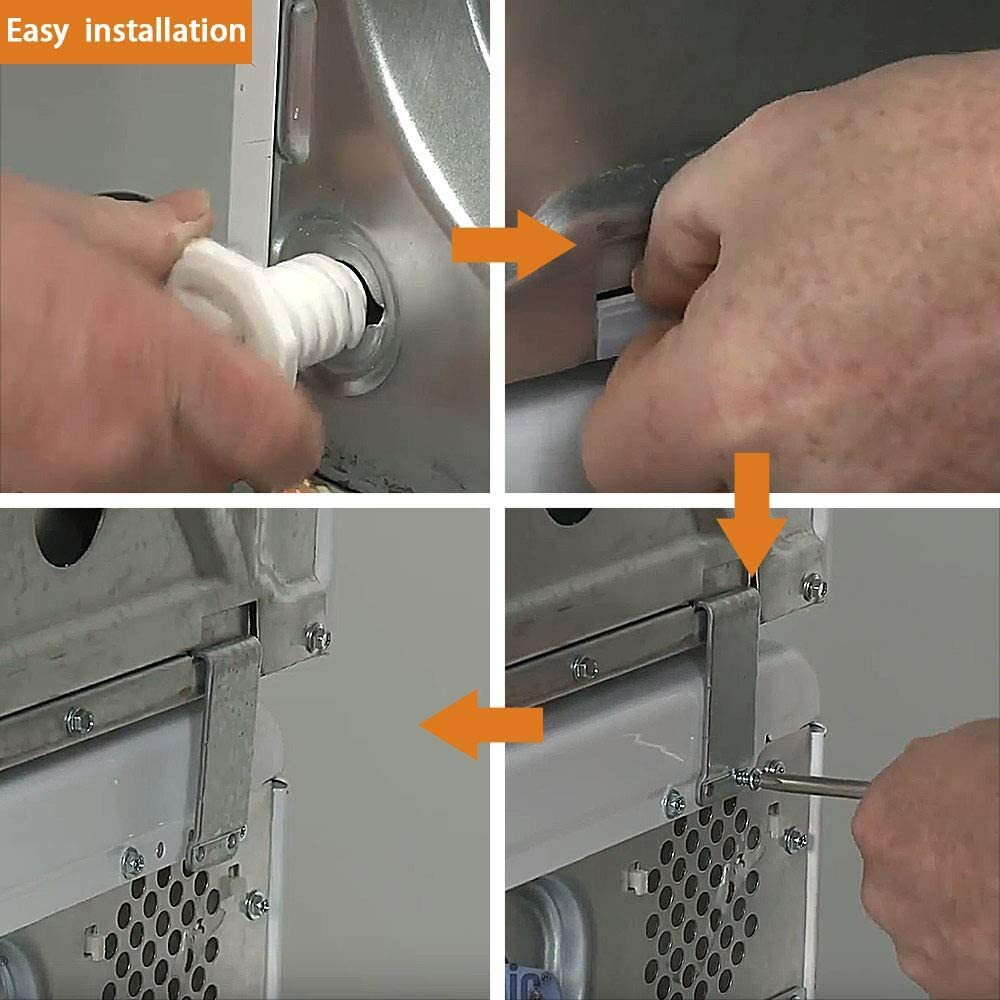 Easy installation