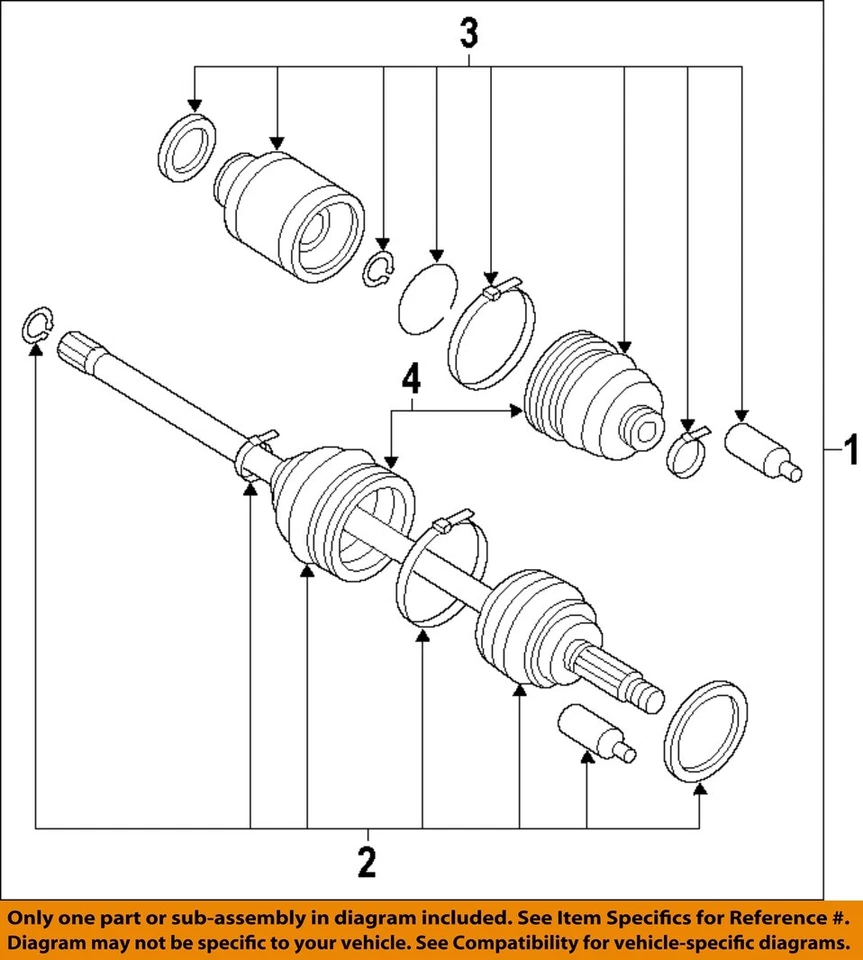 3

4

1

2

Only one part or sub-assembly in diagram included. See Item Specifics for Reference #.
Diagram may not be specific to your vehicle. See Compatibility for vehicle-specific diagrams.