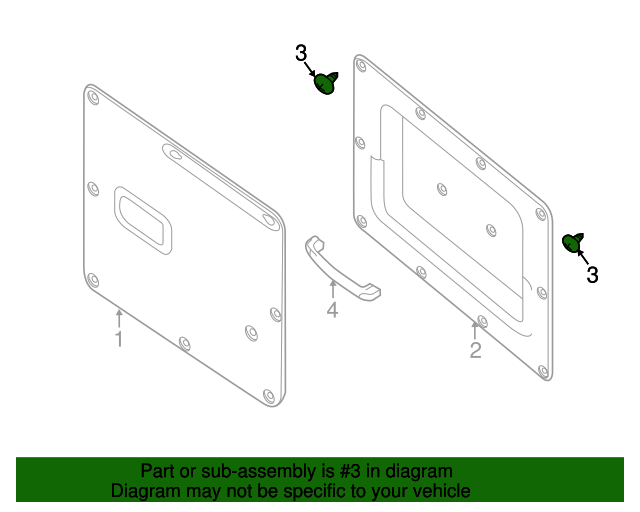 3

3

1

4

2

Part or sub-assembly is #3 in diagram
Diagram may not be specific to your vehicle