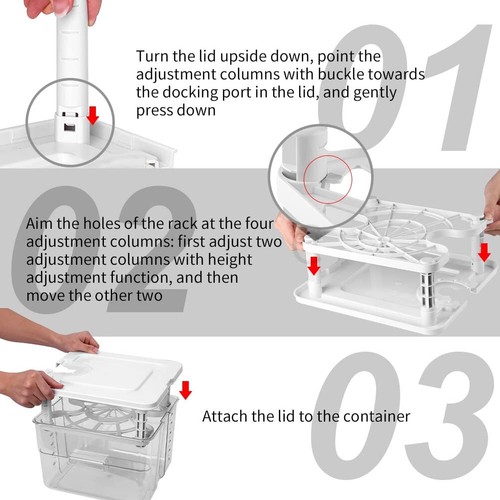 01

Turn the lid upside down, point the adjustment columns with buckle towards the docking port in the lid, and gently press down

02

Aim the holes of the rack at the four adjustment columns: first adjust two adjustment columns with height adjustment function, and then move the other two

03

Attach the lid to the container